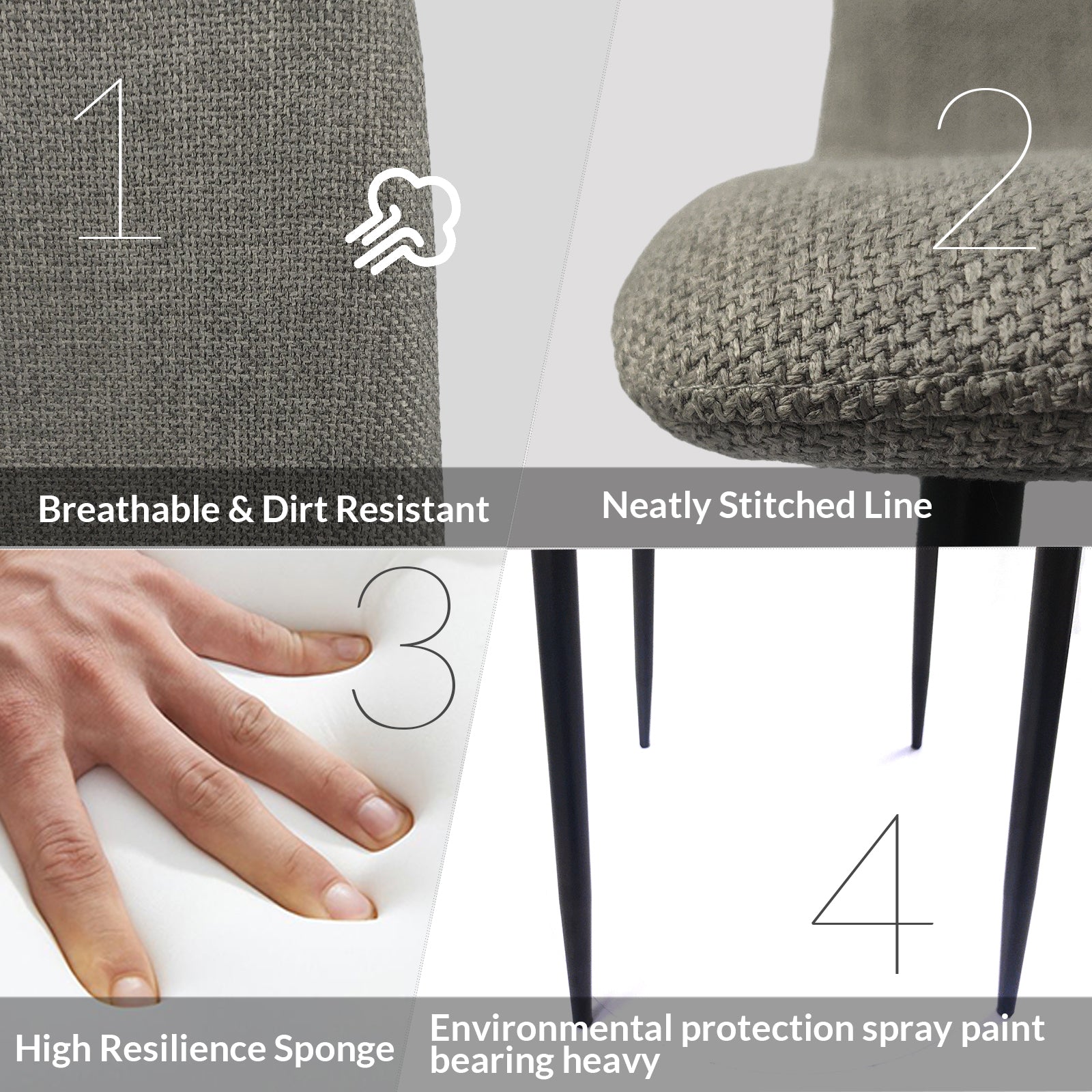 1

Breathable & Dirt Resistant

2

Neatly Stitched Line

3

High Resilience Sponge

4

Environmental protection spray paint bearing heavy