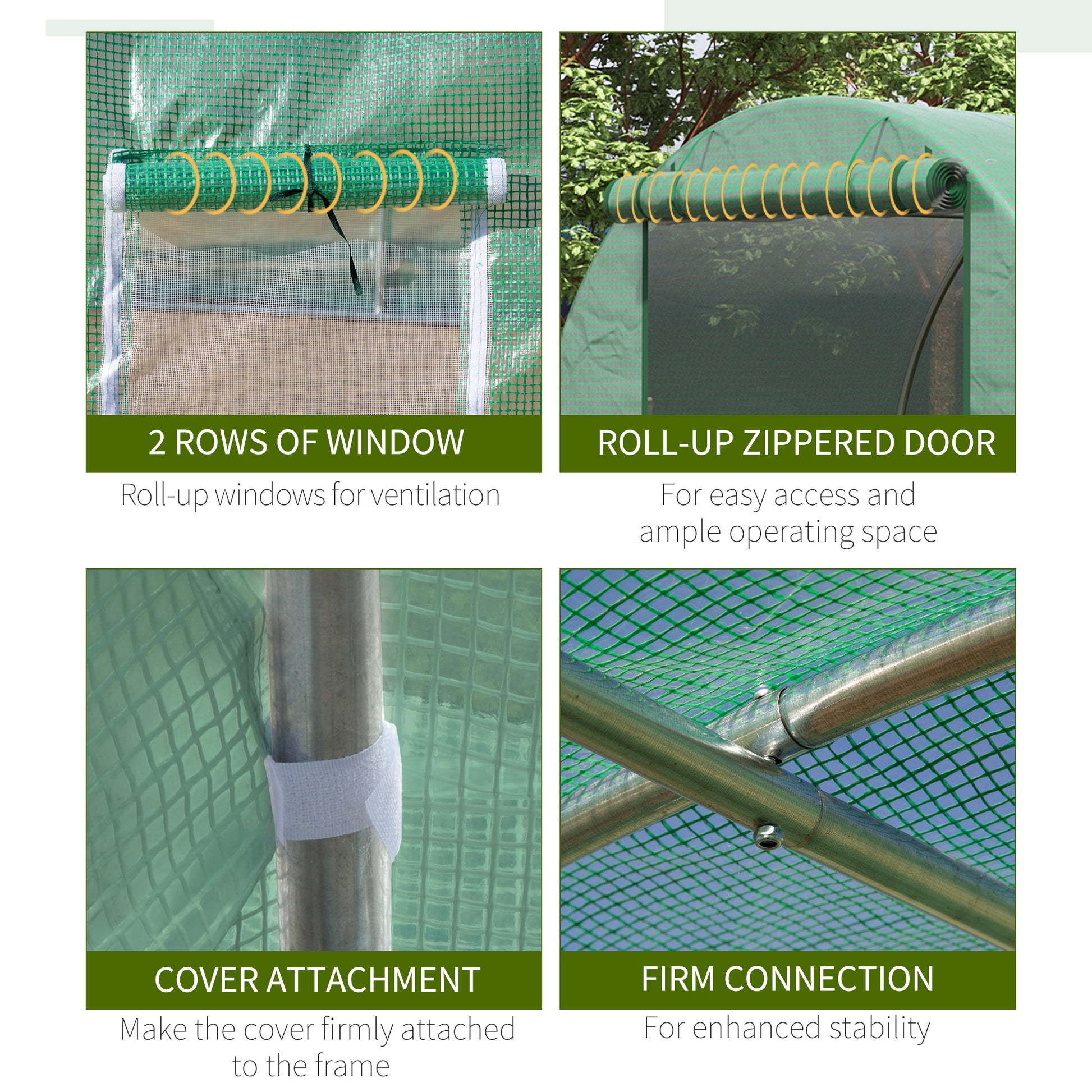 2 ROWS OF WINDOW

Roll-up windows for ventilation

ROLL-UP ZIPPERED DOOR

For easy access and ample operating space

COVER ATTACHMENT

Make the cover firmly attached to the frame

FIRM CONNECTION

For enhanced stability