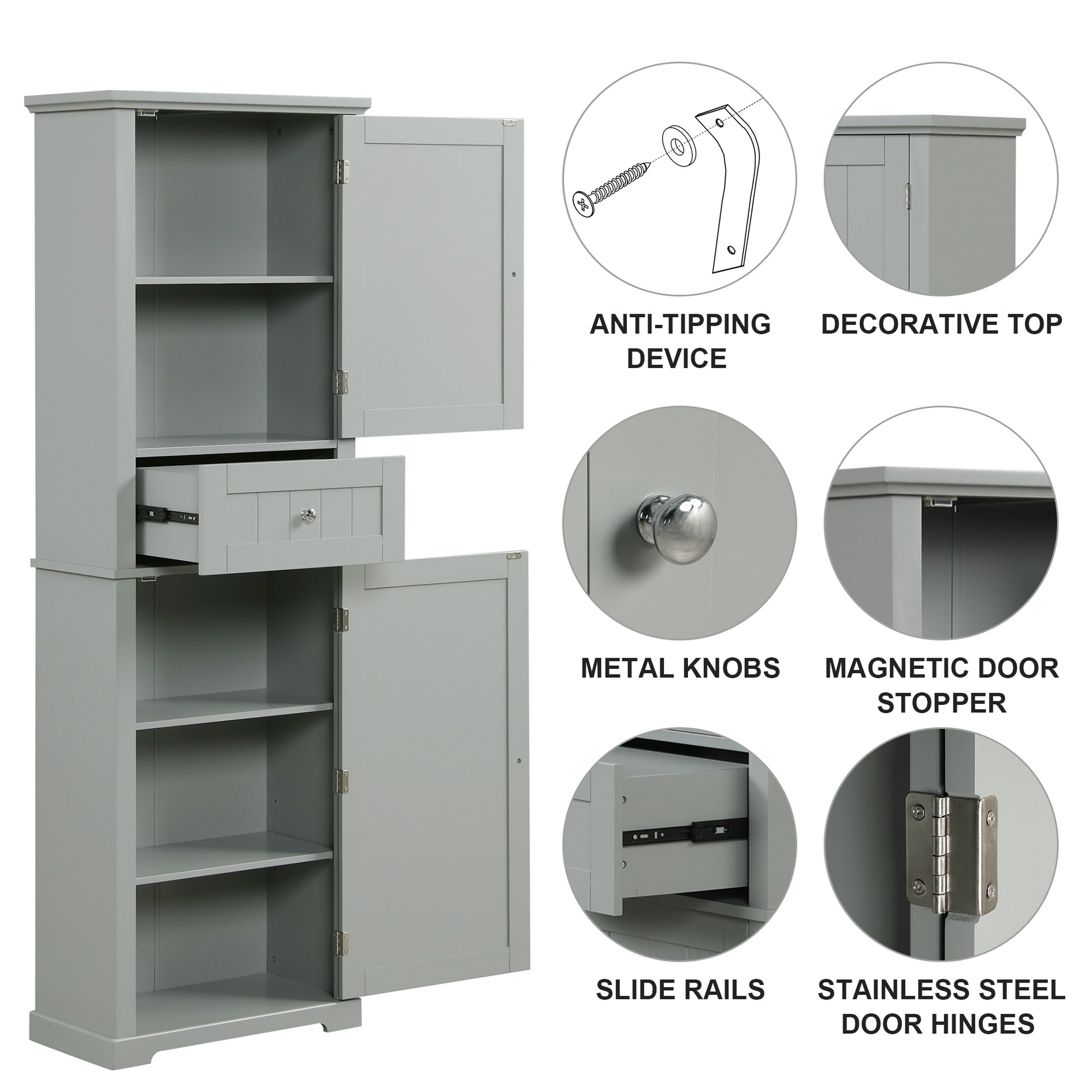 ANTI-TIPPING DEVICE

DECORATIVE TOP

METAL KNOBS

MAGNETIC DOOR STOPPER

SLIDE RAILS

STAINLESS STEEL DOOR HINGES