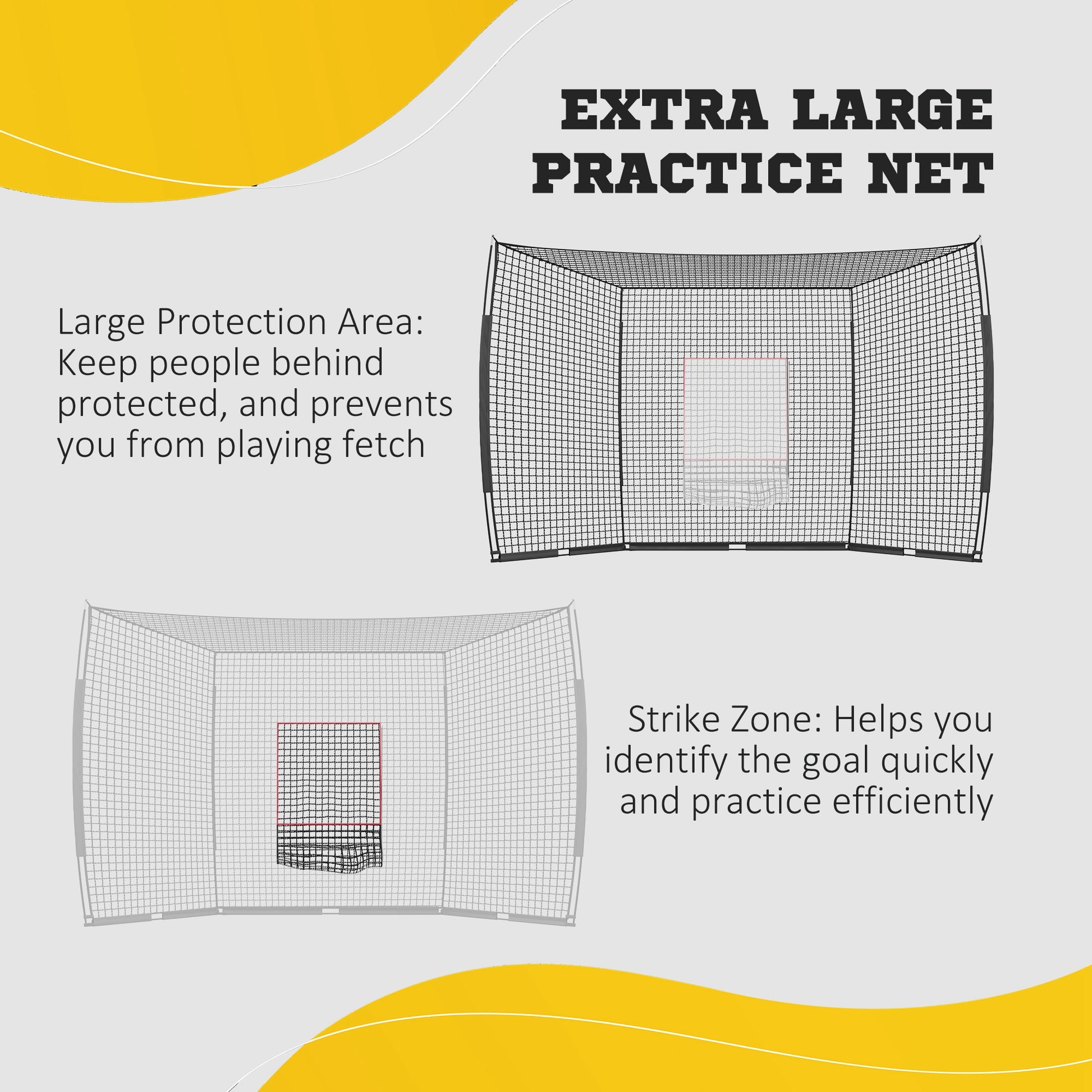 EXTRA LARGE PRACTICE NET

Large Protection Area: Keep people behind protected, and prevents you from playing fetch

Strike Zone: Helps you identify the goal quickly and practice efficiently