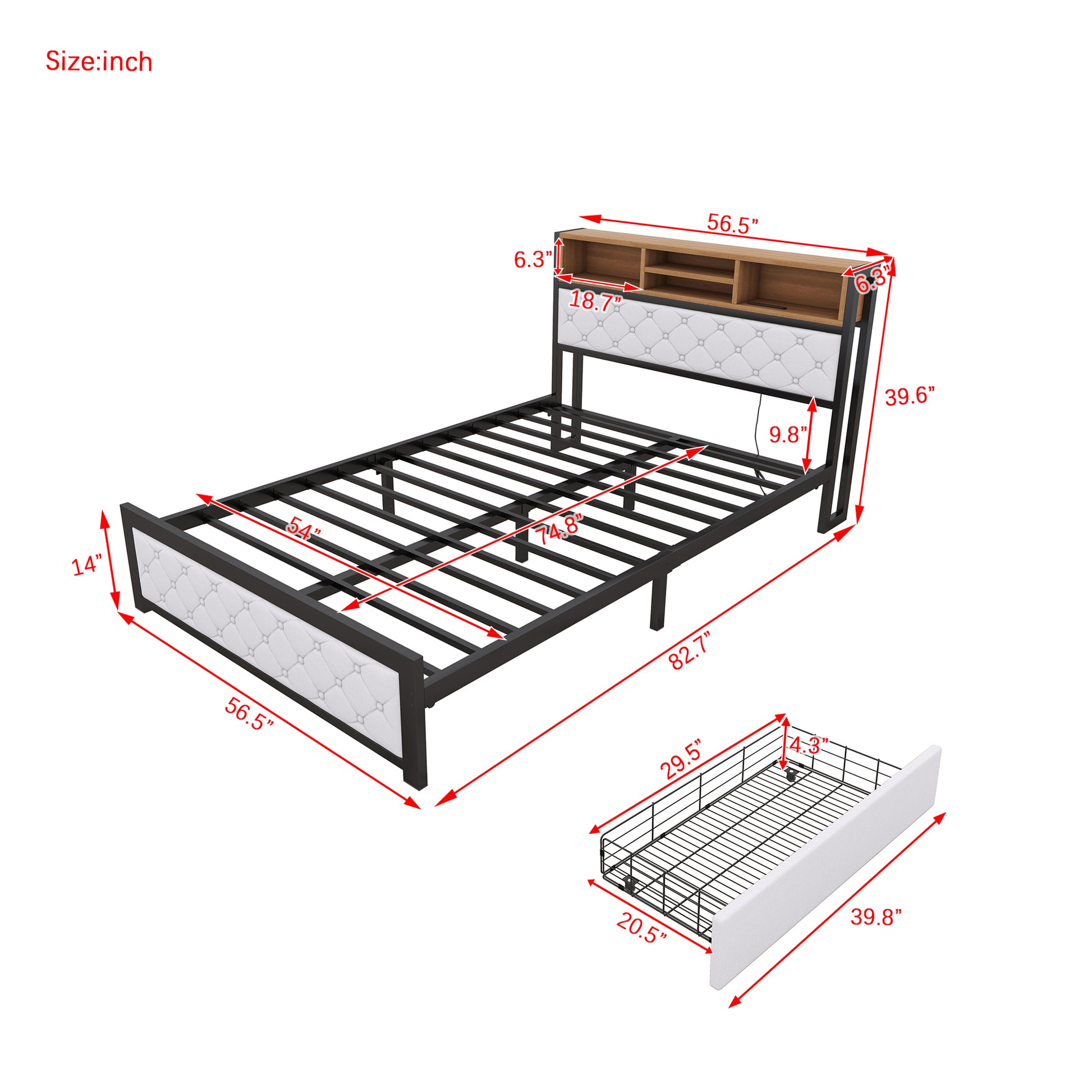 Size:inch

56.5”
6.3”
6.3”
18.7”
39.6”
9.8”
54”
74.8”
14”
82.7”
56.5”
29.5”
4.3”
20.5”
39.8”