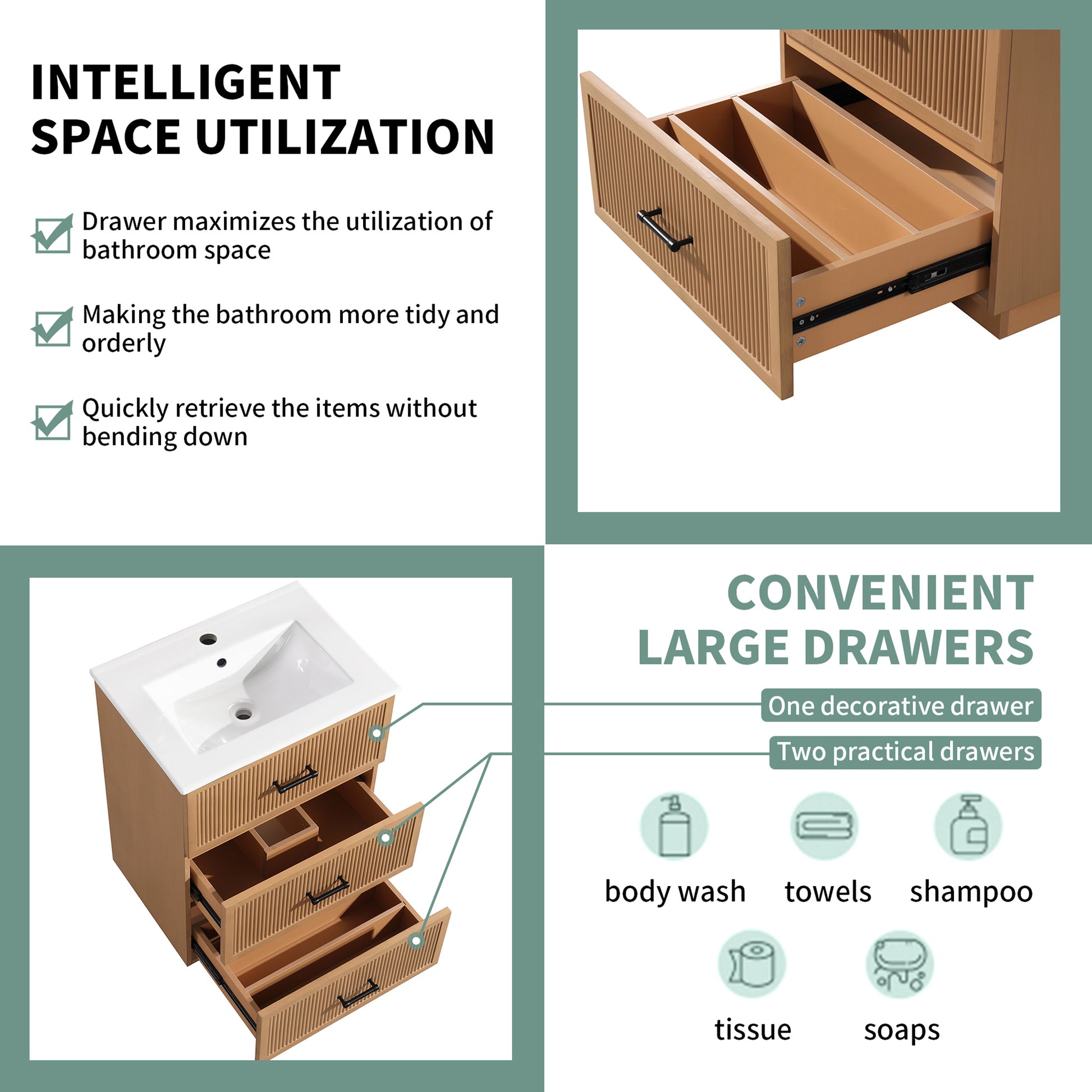 INTELLIGENT SPACE UTILIZATION

Drawer maximizes the utilization of bathroom space

Making the bathroom more tidy and orderly

Quickly retrieve the items without bending down

CONVENIENT LARGE DRAWERS

One decorative drawer

Two practical drawers

body wash

towels

shampoo

tissue

soaps