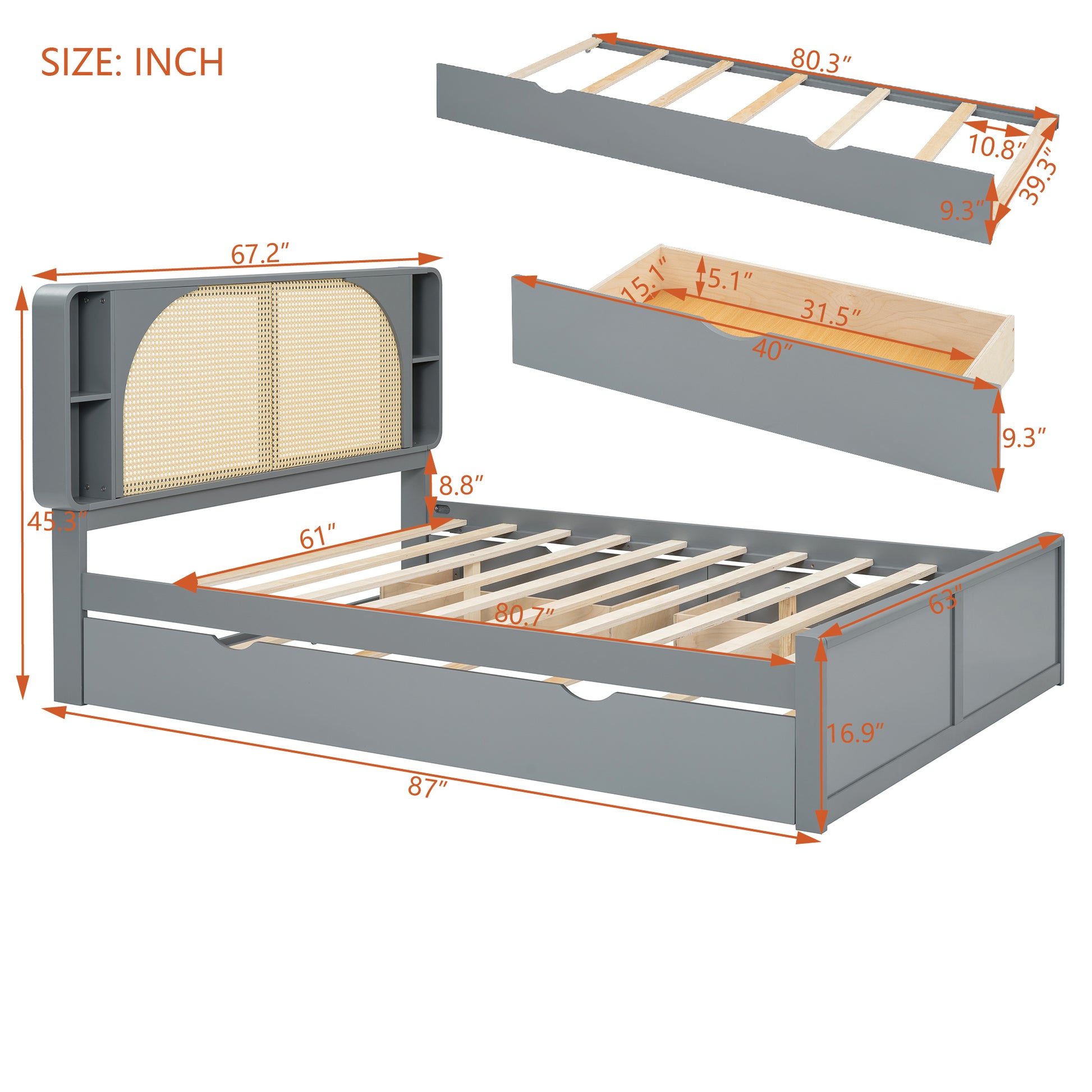 SIZE: INCH

80.3″

10.8″

39.3″

9.3″

67.2″

15.1″

5.1″

31.5″

40″

9.3″

8.8″

45.3″

61″

80.7″

63″

16.9″

87″