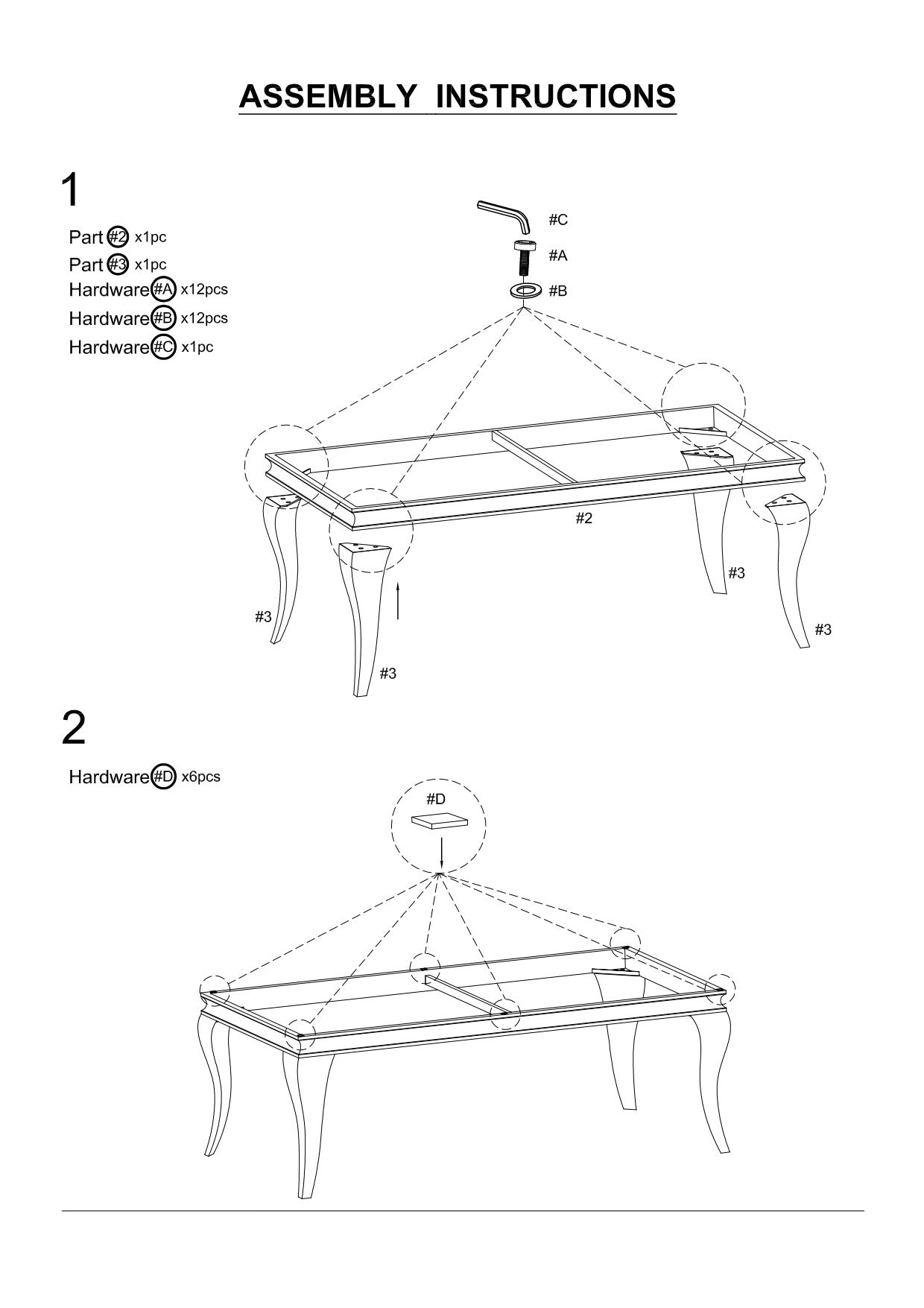 ASSEMBLY INSTRUCTIONS

1

Part #2 x1pc
Part #3 x1pc
Hardware #A x12pcs
Hardware #B x12pcs
Hardware #C x1pc

#C
#A
#B
#2
#3
#3
#3
#3

2

Hardware #D x6pcs

#D