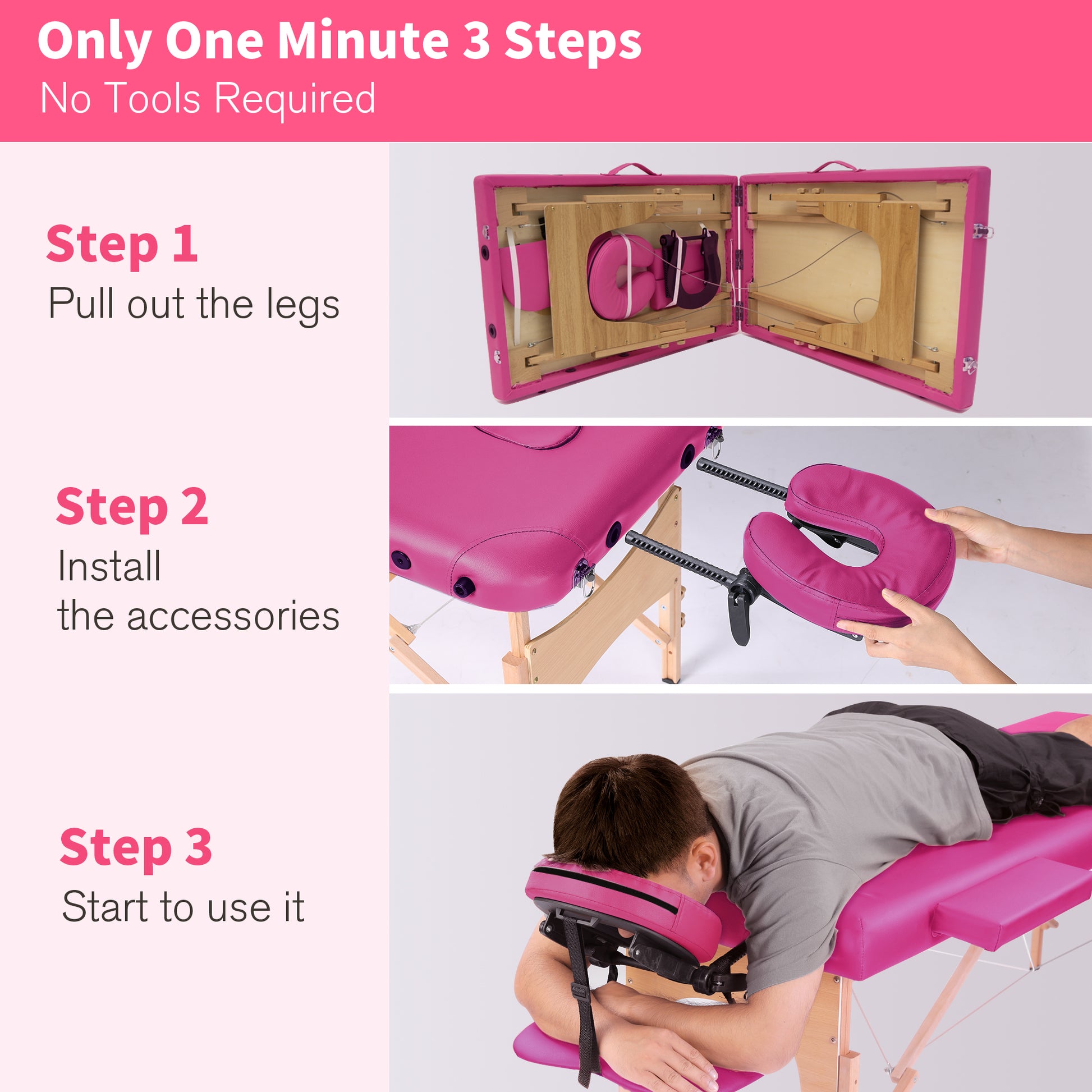 Only One Minute 3 Steps
No Tools Required

Step 1
Pull out the legs

Step 2
Install
the accessories

Step 3
Start to use it