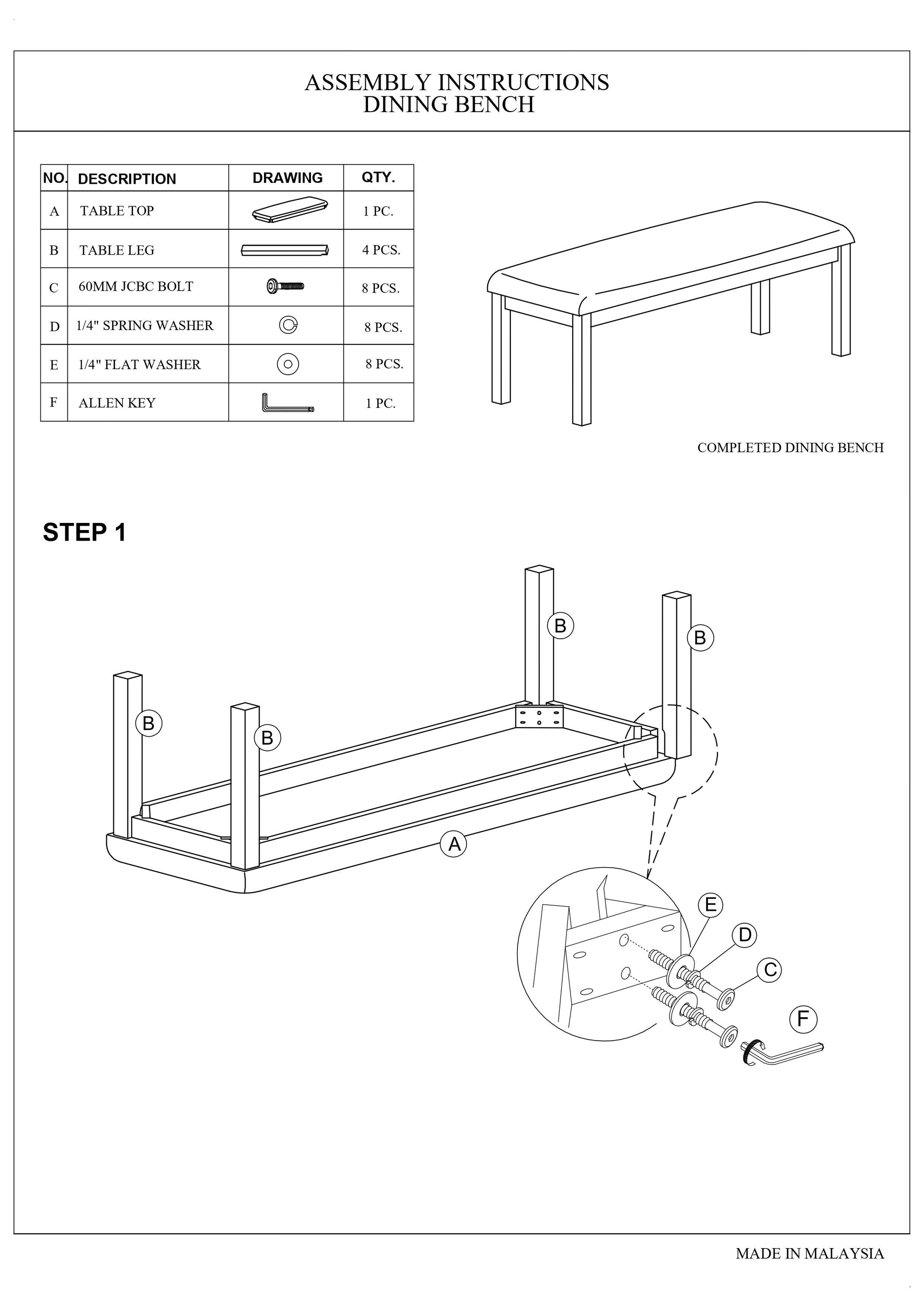 ASSEMBLY INSTRUCTIONS
DINING BENCH

| NO. | DESCRIPTION | DRAWING | QTY. |
|---|---|---|---|
| A | TABLE TOP | | 1 PC. |
| B | TABLE LEG | | 4 PCS. |
| C | 60MM JCBC BOLT | | 8 PCS. |
| D | 1/4" SPRING WASHER | | 8 PCS. |
| E | 1/4" FLAT WASHER | | 8 PCS. |
| F | ALLEN KEY | | 1 PC. |

COMPLETED DINING BENCH

STEP 1

B
B
B
B
A
E
D
C
F

MADE IN MALAYSIA