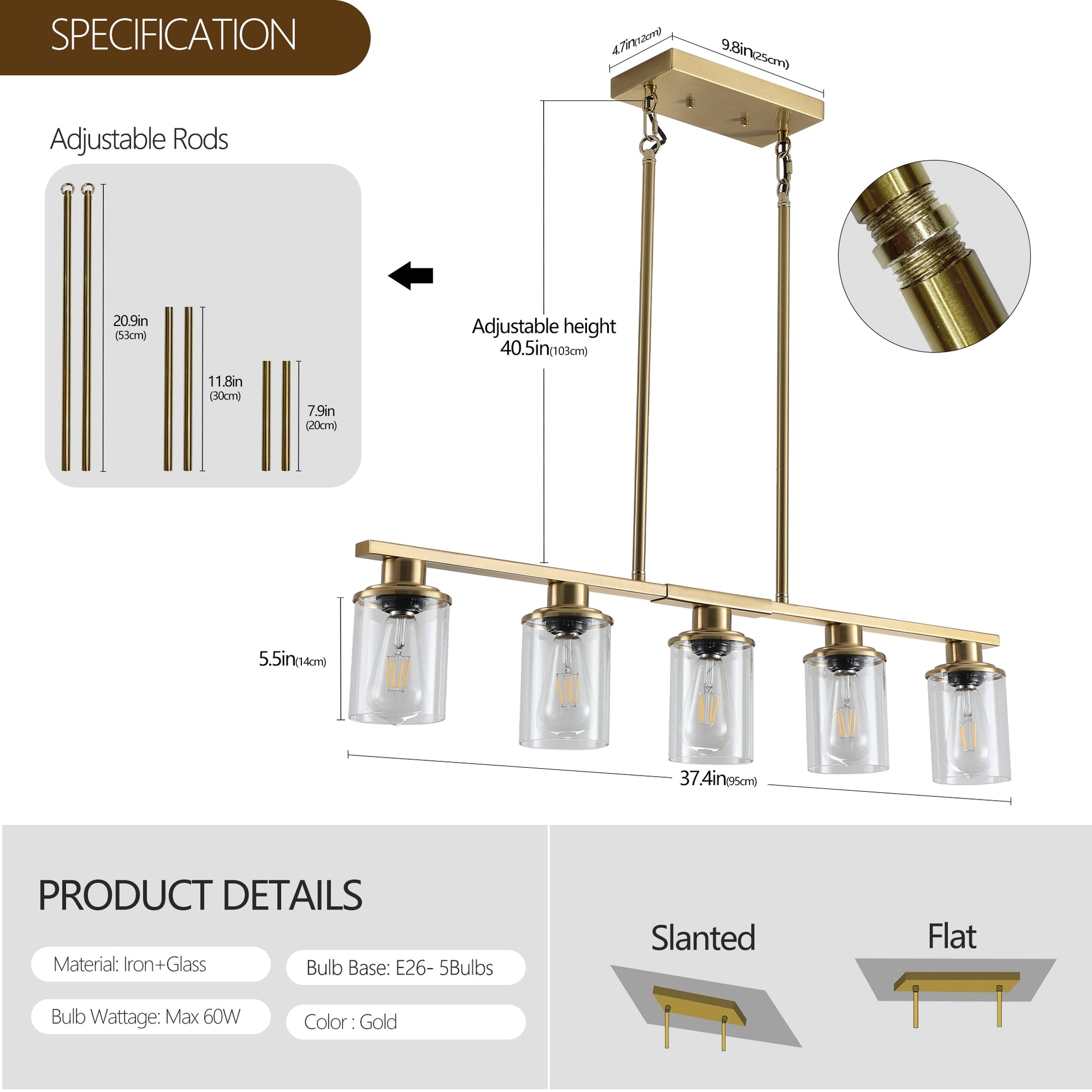 SPECIFICATION

Adjustable Rods

20.9in (53cm)

11.8in (30cm)

7.9in (20cm)

4.7in(12cm)

9.8in(25cm)

Adjustable height 40.5in(103cm)

5.5in(14cm)

37.4in(95cm)

PRODUCT DETAILS

Material: Iron+Glass

Bulb Base: E26- 5Bulbs

Bulb Wattage: Max 60W

Color : Gold

Slanted

Flat