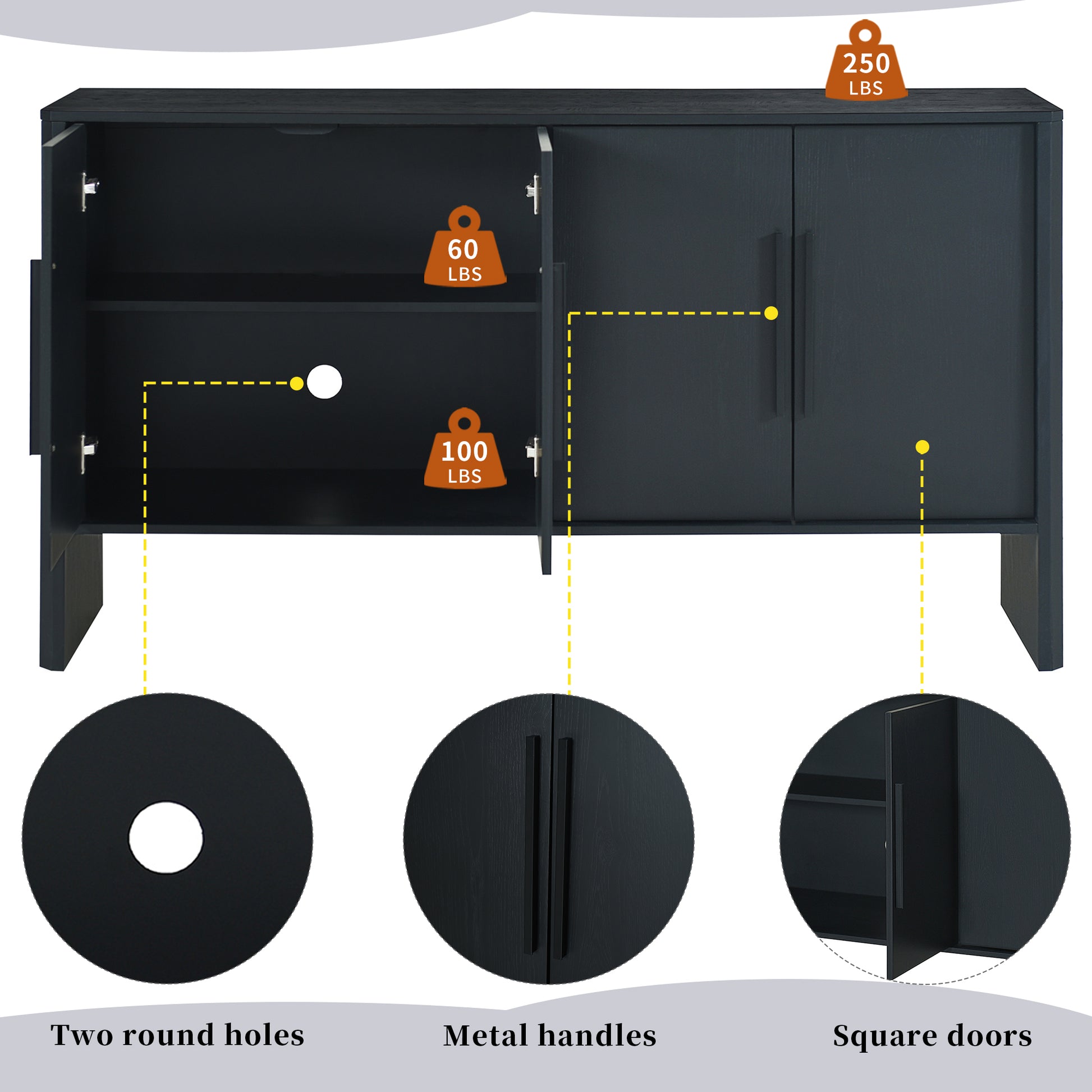 250
LBS

60
LBS

100
LBS

Two round holes

Metal handles

Square doors