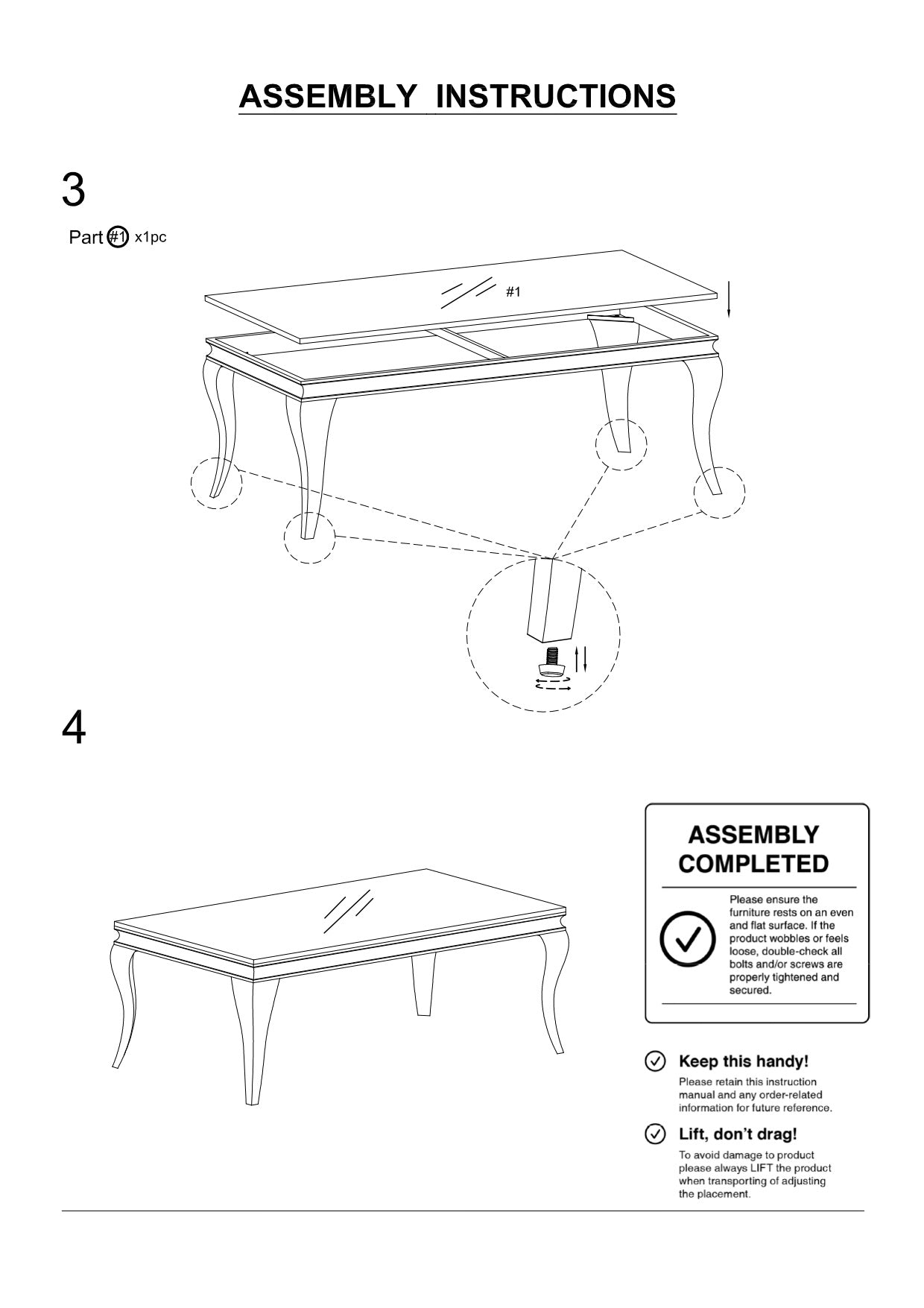 ASSEMBLY INSTRUCTIONS

3

Part #1 x1pc

#1

4

ASSEMBLY COMPLETED

Please ensure the furniture rests on an even and flat surface. If the product wobbles or feels loose, double-check all bolts and/or screws are properly tightened and secured.

Keep this handy!

Please retain this instruction manual and any order-related information for future reference.

Lift, don't drag!

To avoid damage to product please always LIFT the product when transporting of adjusting the placement.