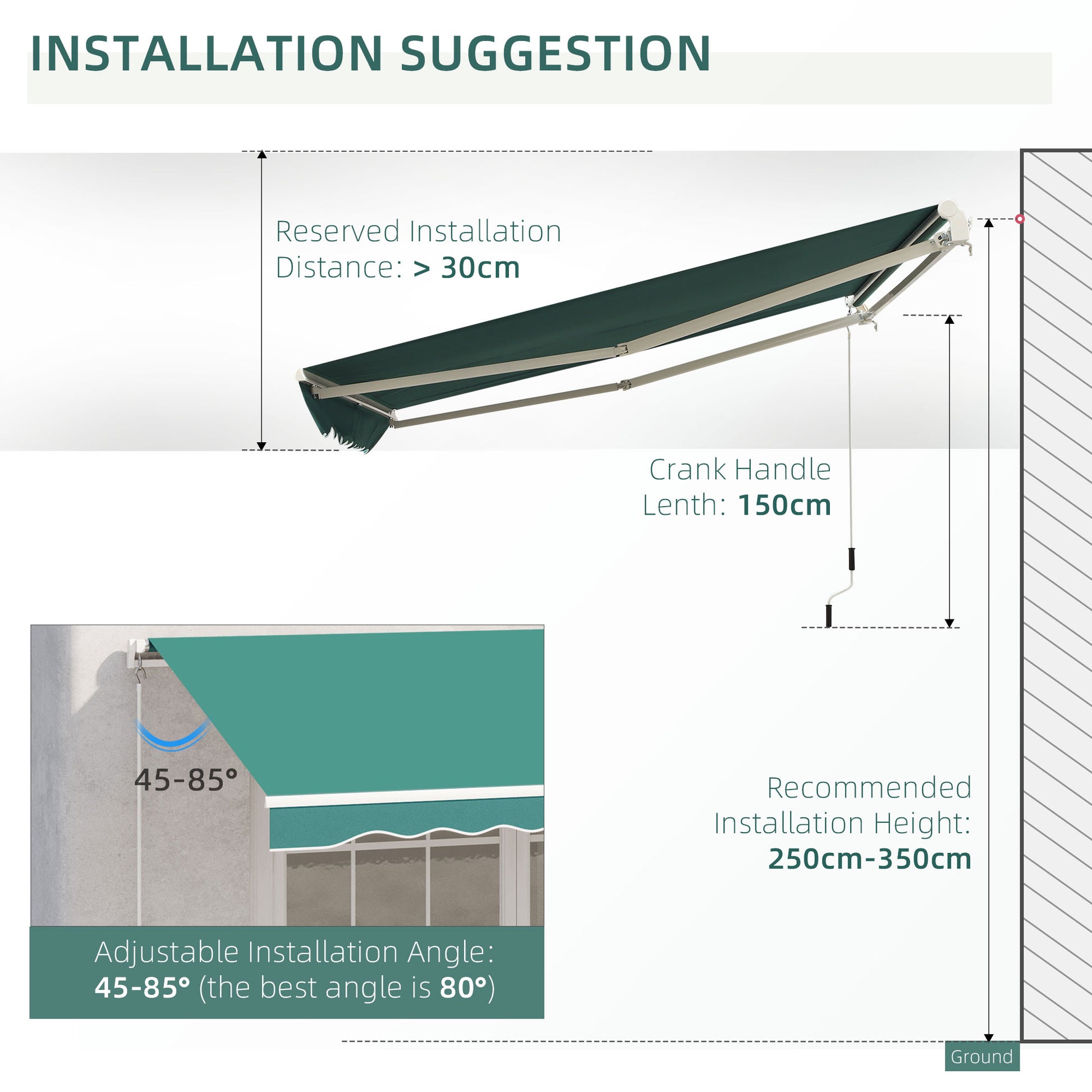 INSTALLATION SUGGESTION

Reserved Installation Distance: > 30cm

Crank Handle Lenth: 150cm

45-85°

Recommended Installation Height: 250cm-350cm

Adjustable Installation Angle: 45-85° (the best angle is 80°)

Ground