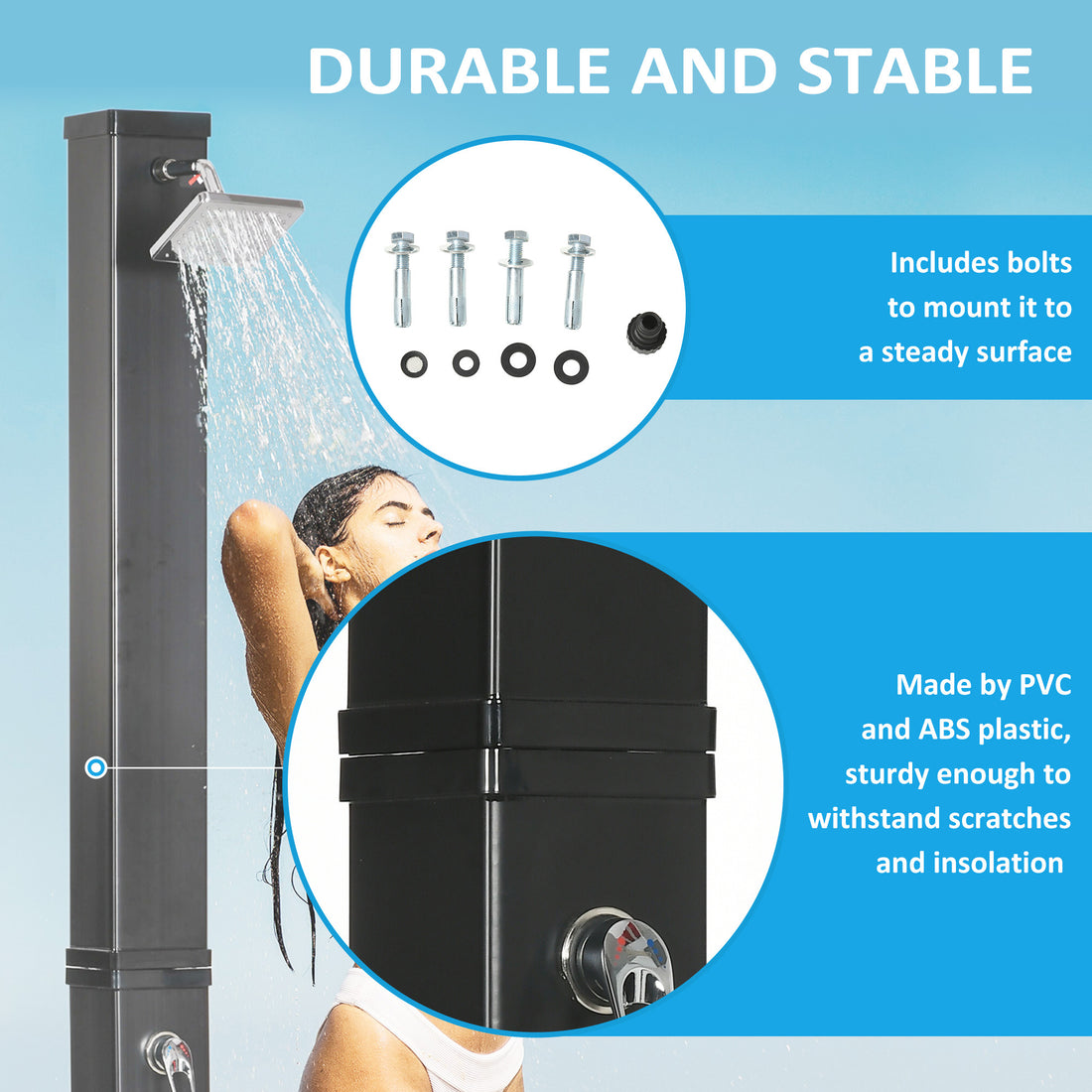 DURABLE AND STABLE

Includes bolts to mount it to a steady surface

Made by PVC and ABS plastic, sturdy enough to withstand scratches and insolation