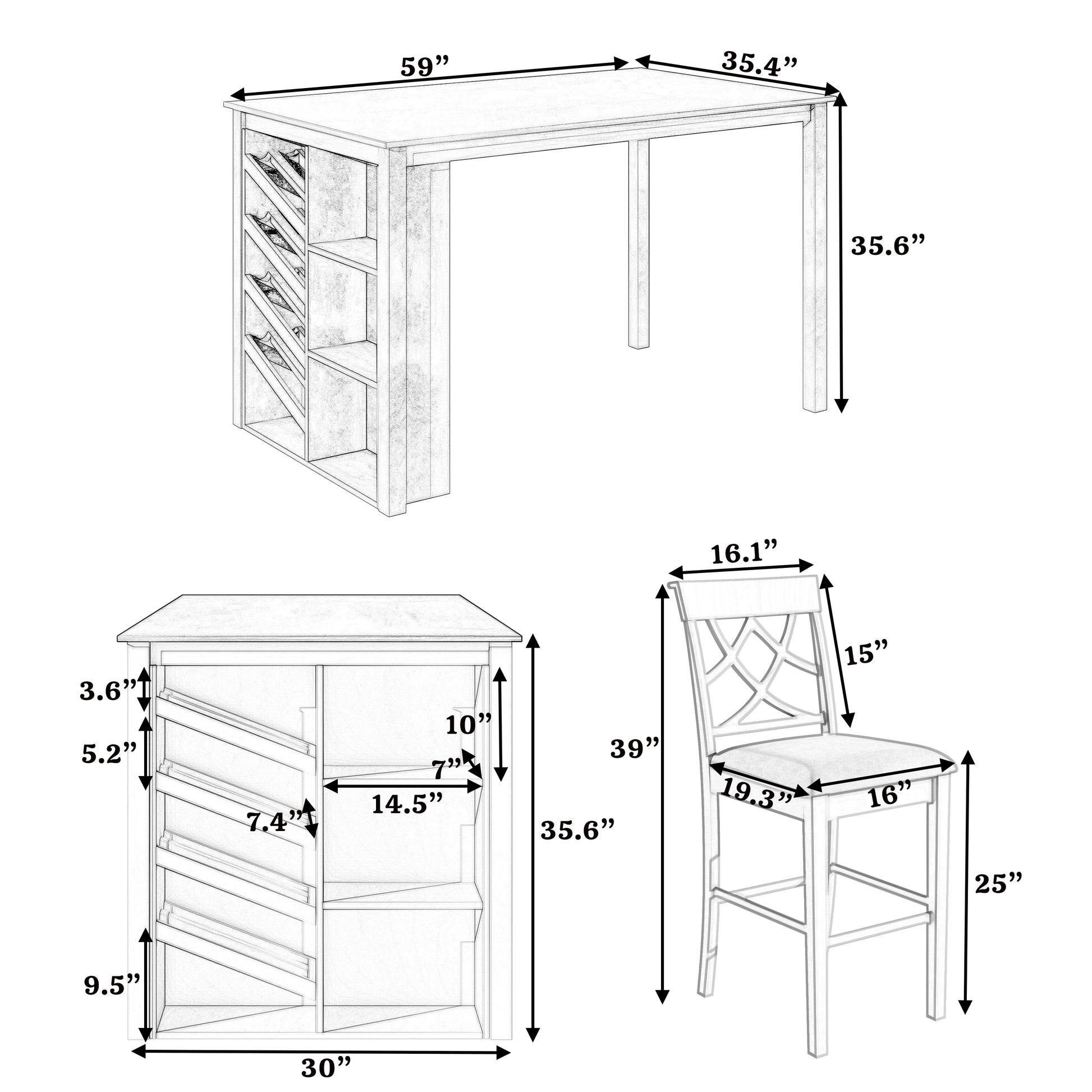 59”
35.4”
35.6”

3.6”
5.2”
10”
7”
14.5”
7.4”
35.6”
9.5”
30”

16.1”
15”
39”
19.3”
16”
25”