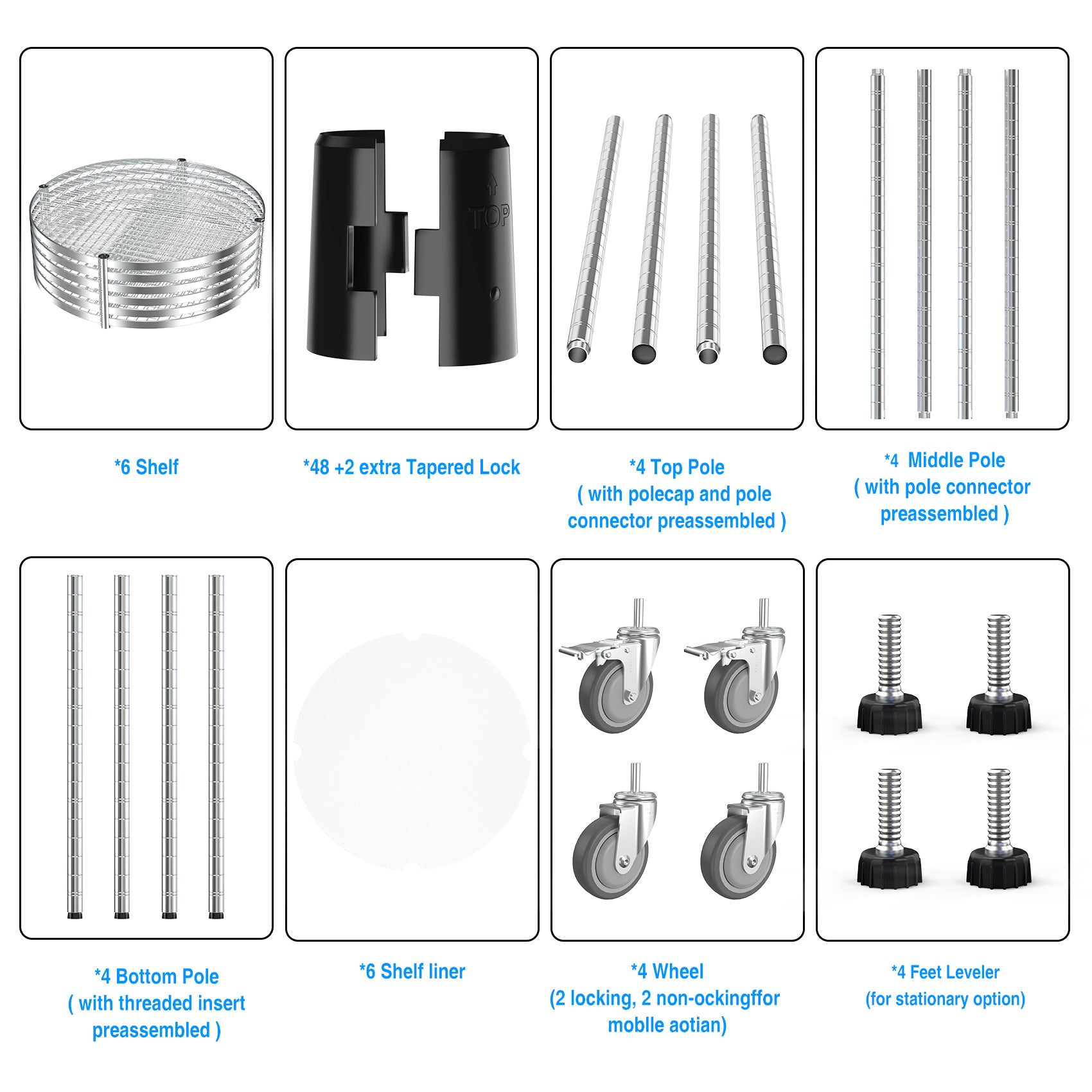 TOP

*6 Shelf

*48 +2 extra Tapered Lock

*4 Top Pole
( with polecap and pole connector preassembled )

*4 Middle Pole
( with pole connector preassembled )

*4 Bottom Pole
( with threaded insert preassembled )

*6 Shelf liner

*4 Wheel
(2 locking, 2 non-ockingffor moblle aotian)

*4 Feet Leveler
(for stationary option)