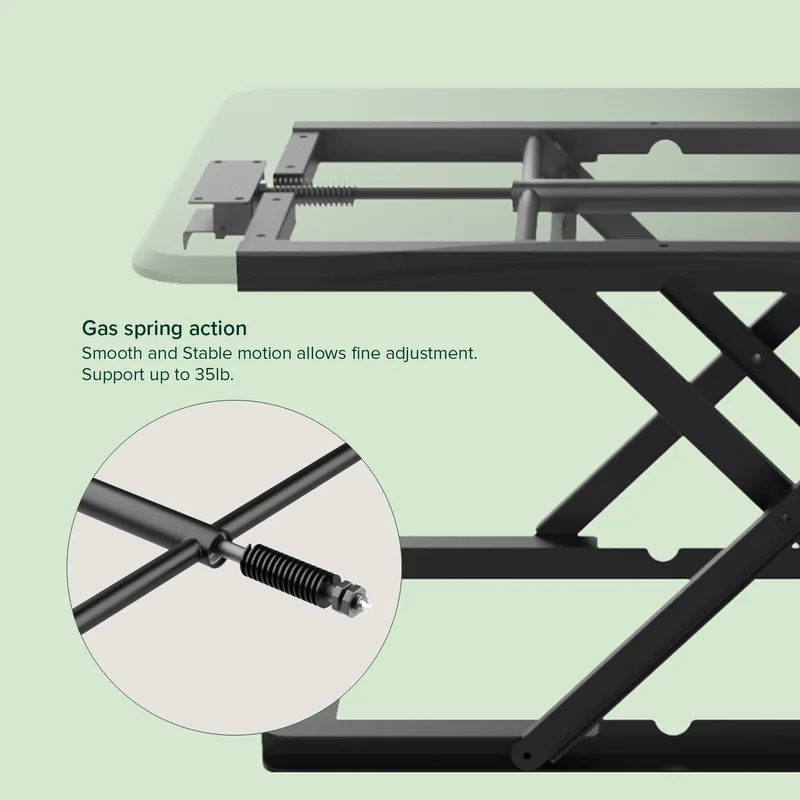 Gas spring action
Smooth and Stable motion allows fine adjustment.
Support up to 35lb.