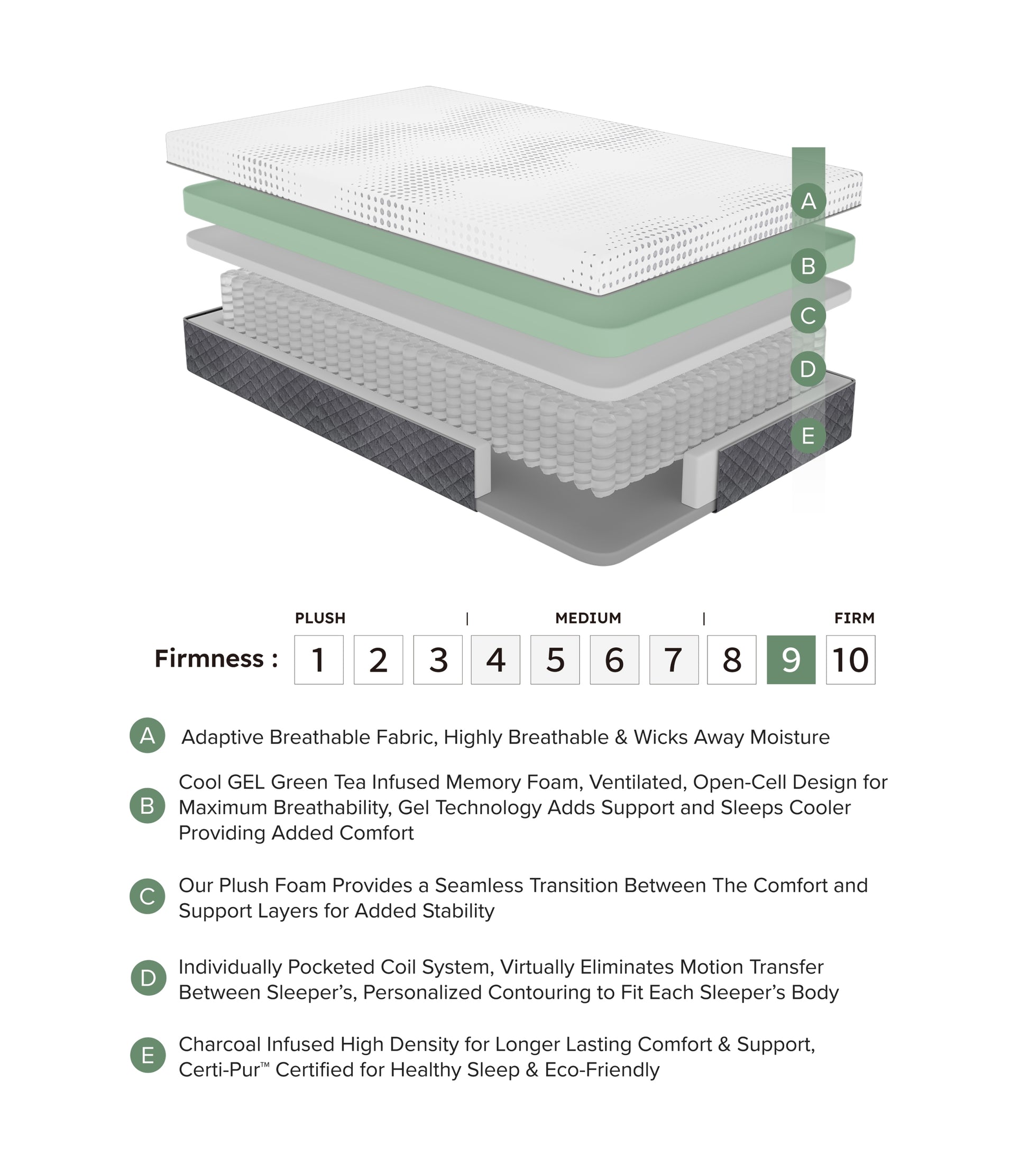 A
B
C
D
E

PLUSH | MEDIUM | FIRM

Firmness : 1 2 3 4 5 6 7 8 9 10

A Adaptive Breathable Fabric, Highly Breathable & Wicks Away Moisture

B Cool GEL Green Tea Infused Memory Foam, Ventilated, Open-Cell Design for Maximum Breathability, Gel Technology Adds Support and Sleeps Cooler Providing Added Comfort

C Our Plush Foam Provides a Seamless Transition Between The Comfort and Support Layers for Added Stability

D Individually Pocketed Coil System, Virtually Eliminates Motion Transfer Between Sleeper's, Personalized Contouring to Fit Each Sleeper's Body

E Charcoal Infused High Density for Longer Lasting Comfort & Support, Certi-Pur™ Certified for Healthy Sleep & Eco-Friendly