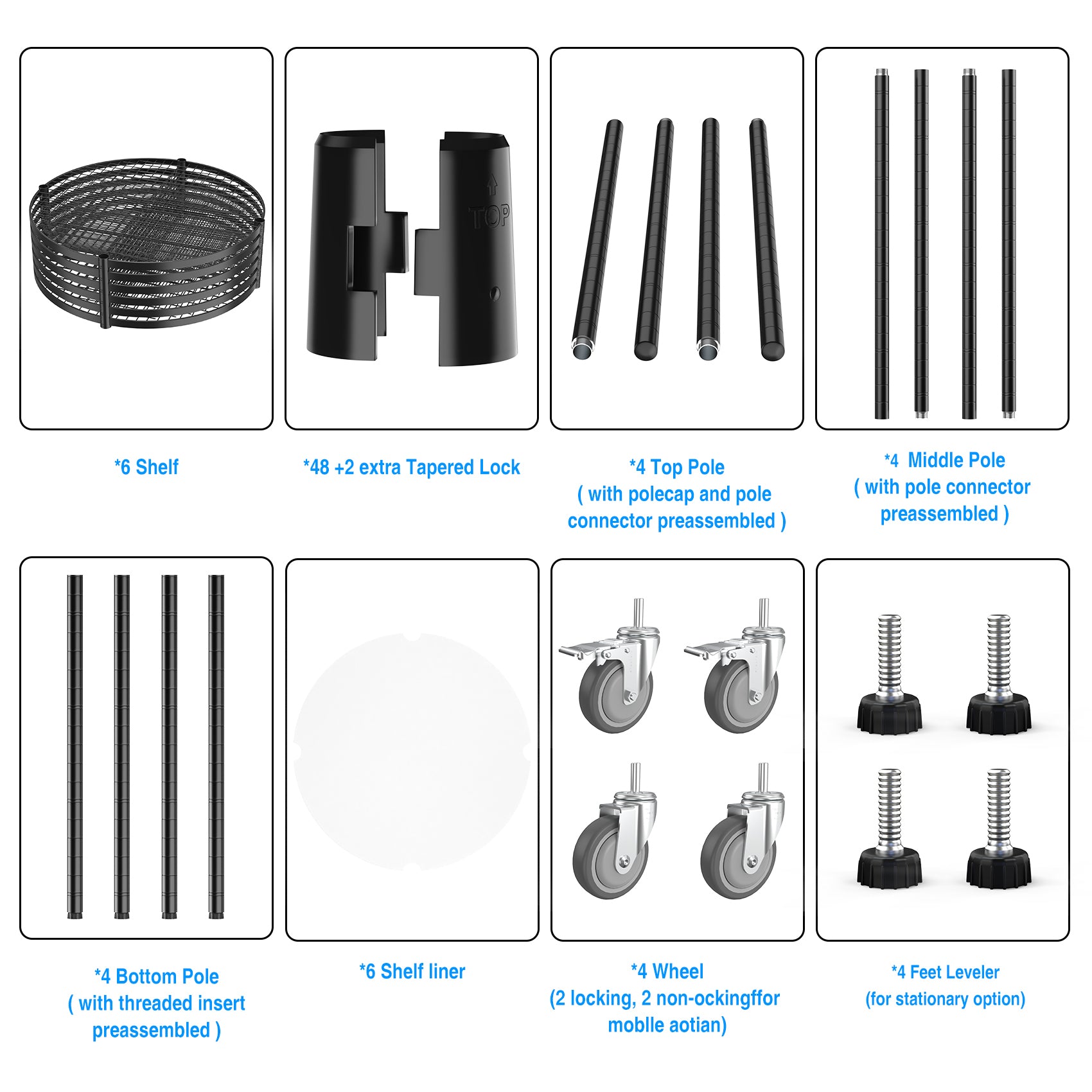 TOP

*6 Shelf

*48 +2 extra Tapered Lock

*4 Top Pole
( with polecap and pole connector preassembled )

*4 Middle Pole
( with pole connector preassembled )

*4 Bottom Pole
( with threaded insert preassembled )

*6 Shelf liner

*4 Wheel
(2 locking, 2 non-ockingffor moblle aotian)

*4 Feet Leveler
(for stationary option)