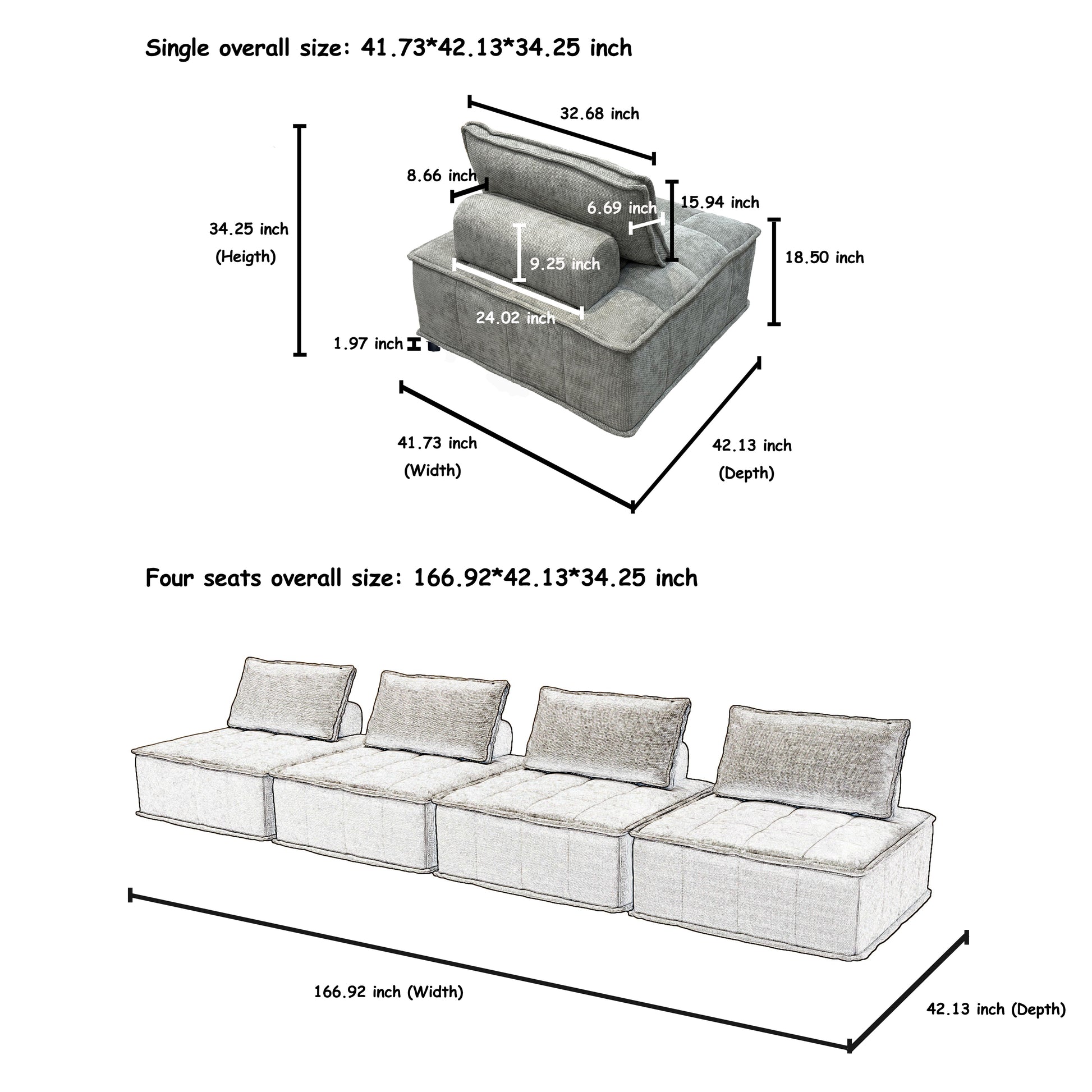 Single overall size: 41.73*42.13*34.25 inch

32.68 inch

8.66 inch

6.69 inch

15.94 inch

34.25 inch
(Heigth)

9.25 inch

18.50 inch

24.02 inch

1.97 inch

41.73 inch
(Width)

42.13 inch
(Depth)

Four seats overall size: 166.92*42.13*34.25 inch

166.92 inch (Width)

42.13 inch (Depth)