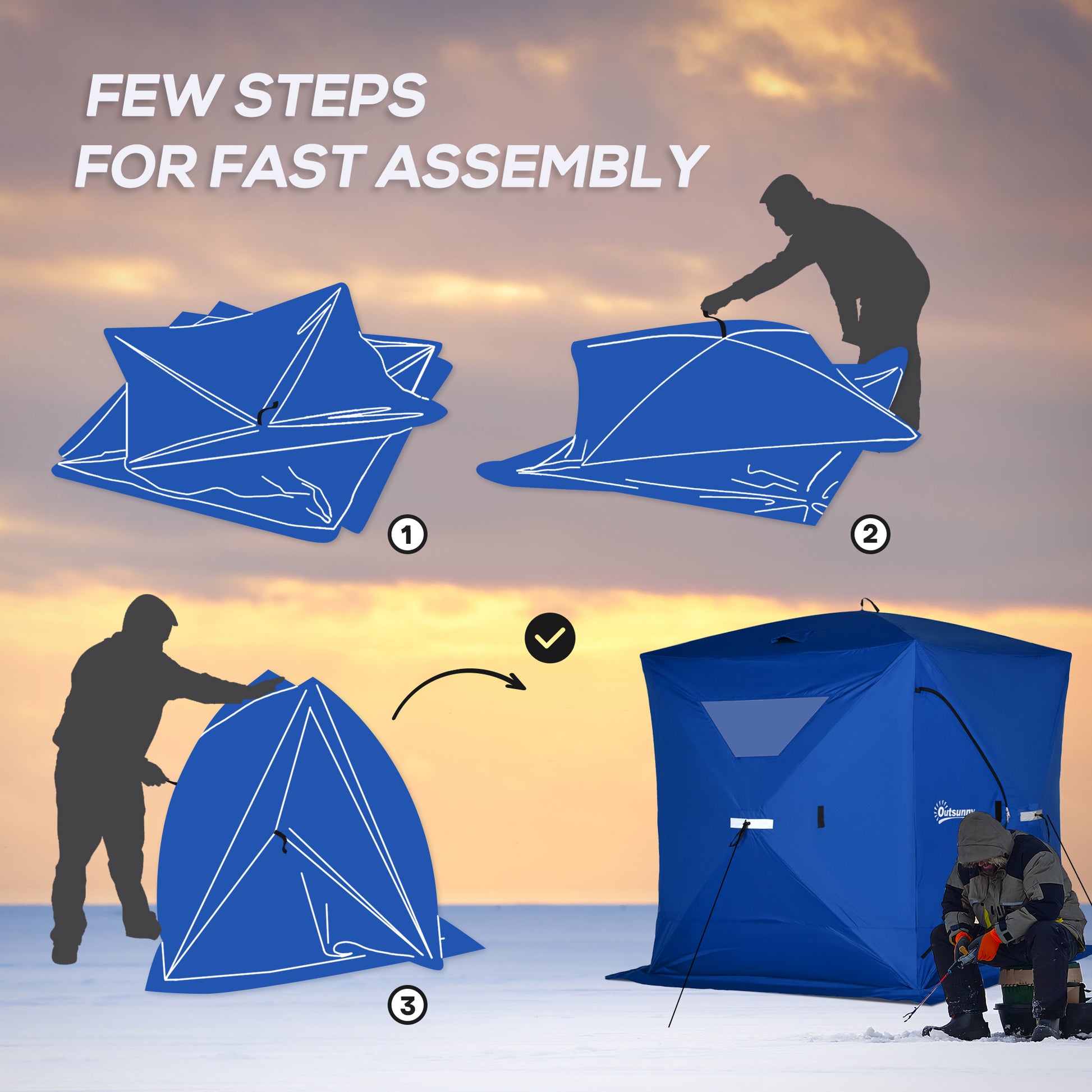 FEW STEPS
FOR FAST ASSEMBLY

1

2

3

Outsunny