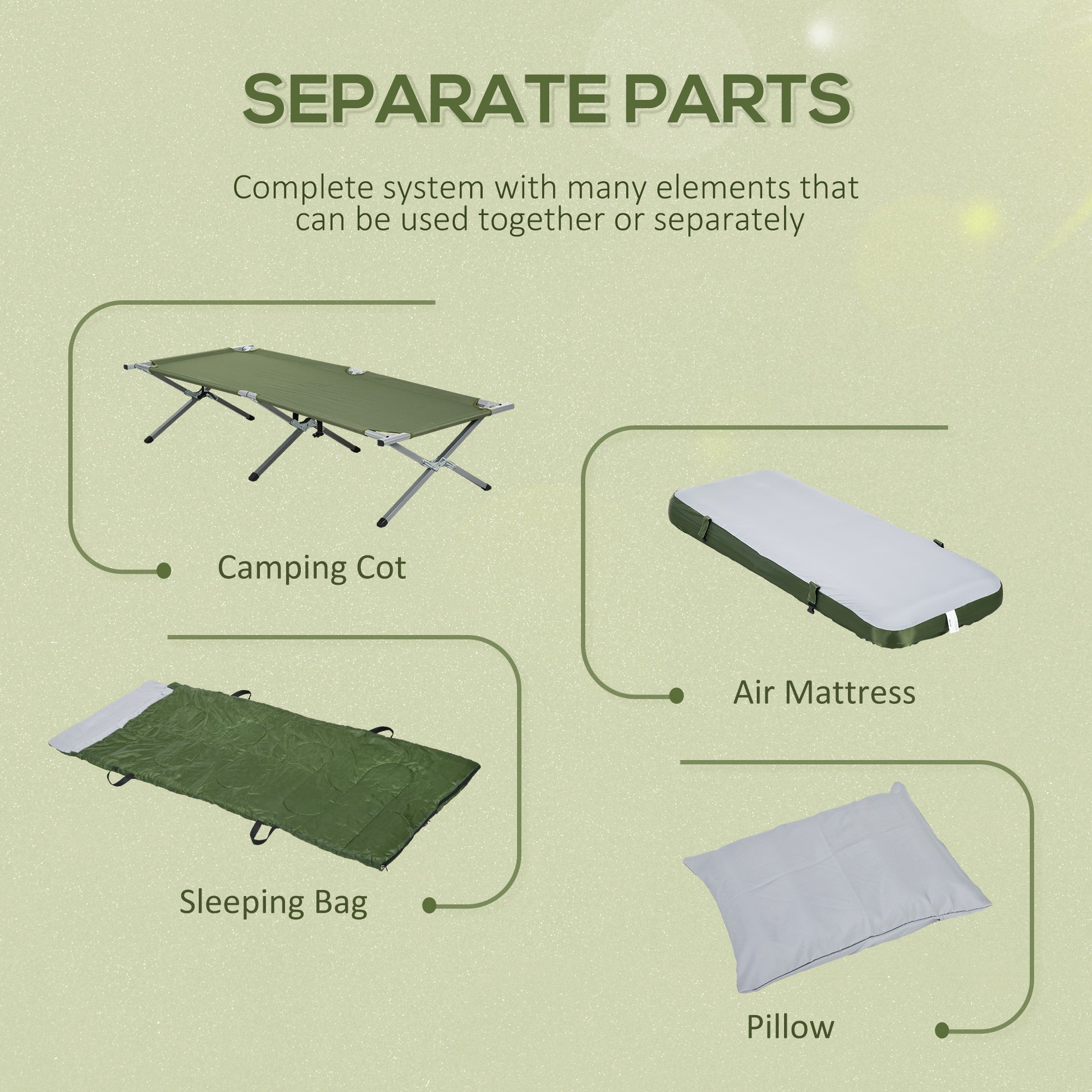 SEPARATE PARTS

Complete system with many elements that can be used together or separately

Camping Cot

Air Mattress

Sleeping Bag

Pillow