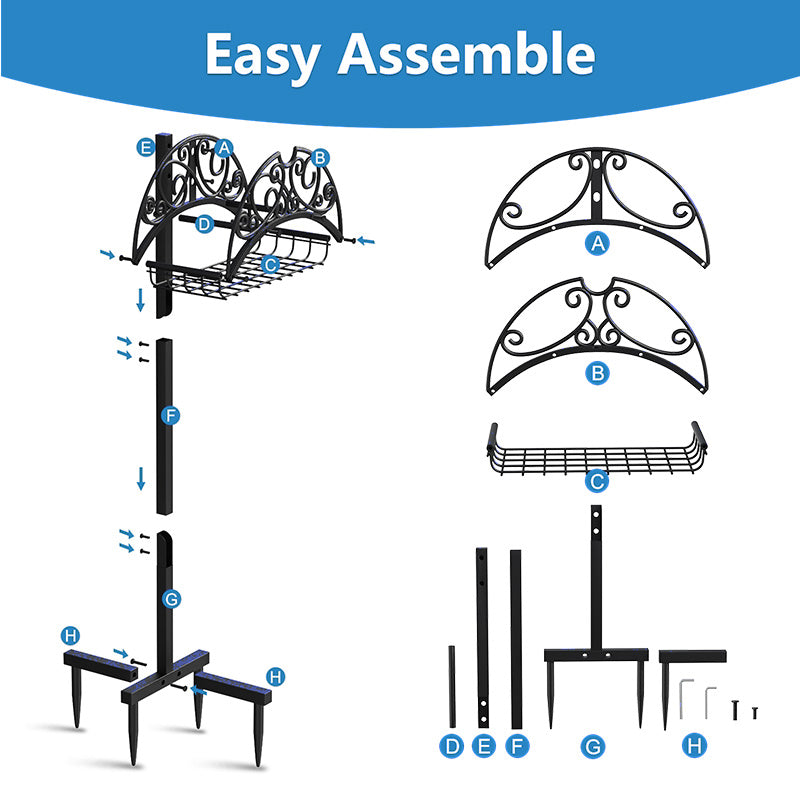 Easy Assemble

E A B D C F G H H

A B C D E F G H