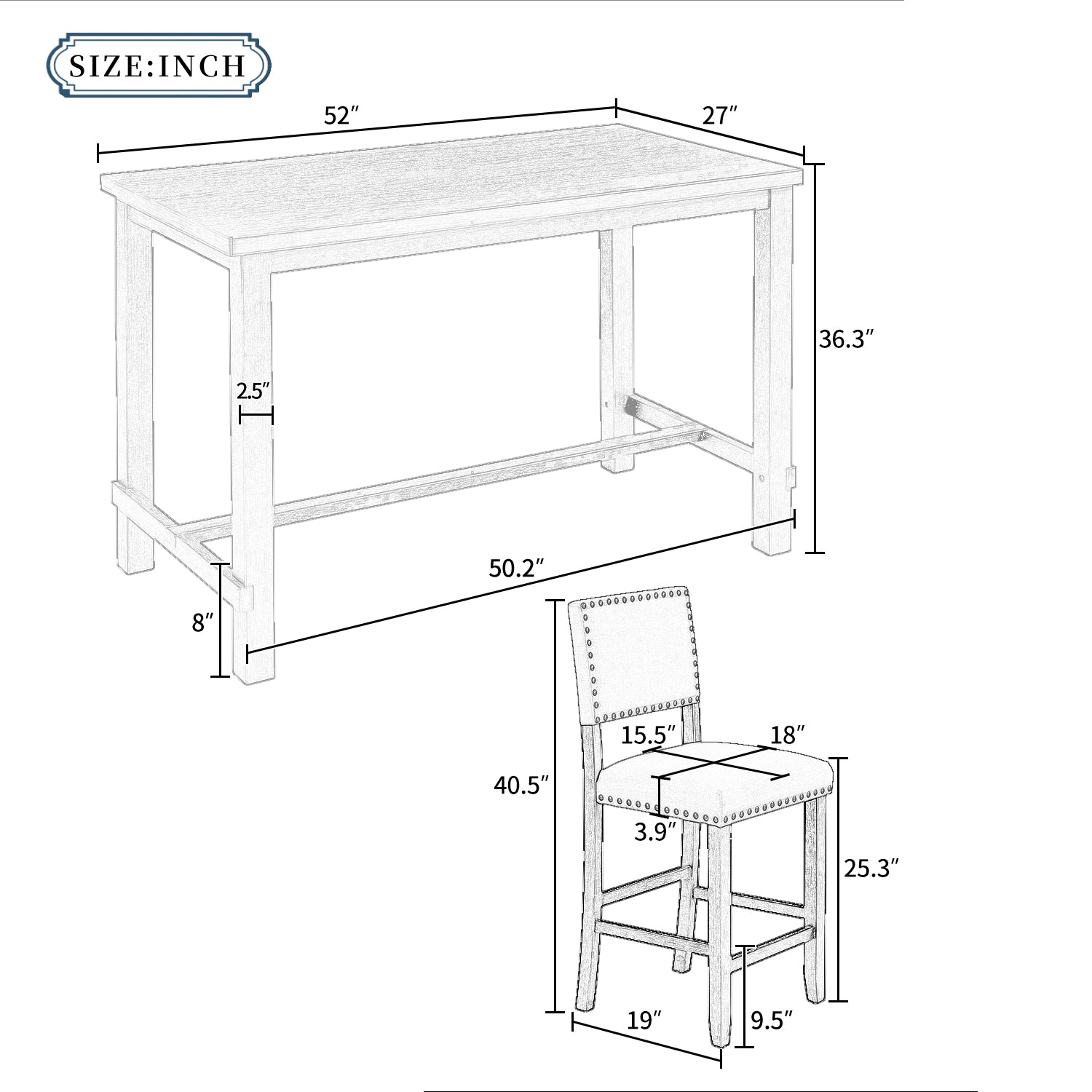 SIZE:INCH

52″

27″

36.3″

2.5″

50.2″

8″

15.5″

18″

40.5″

3.9″

25.3″

19″

9.5″