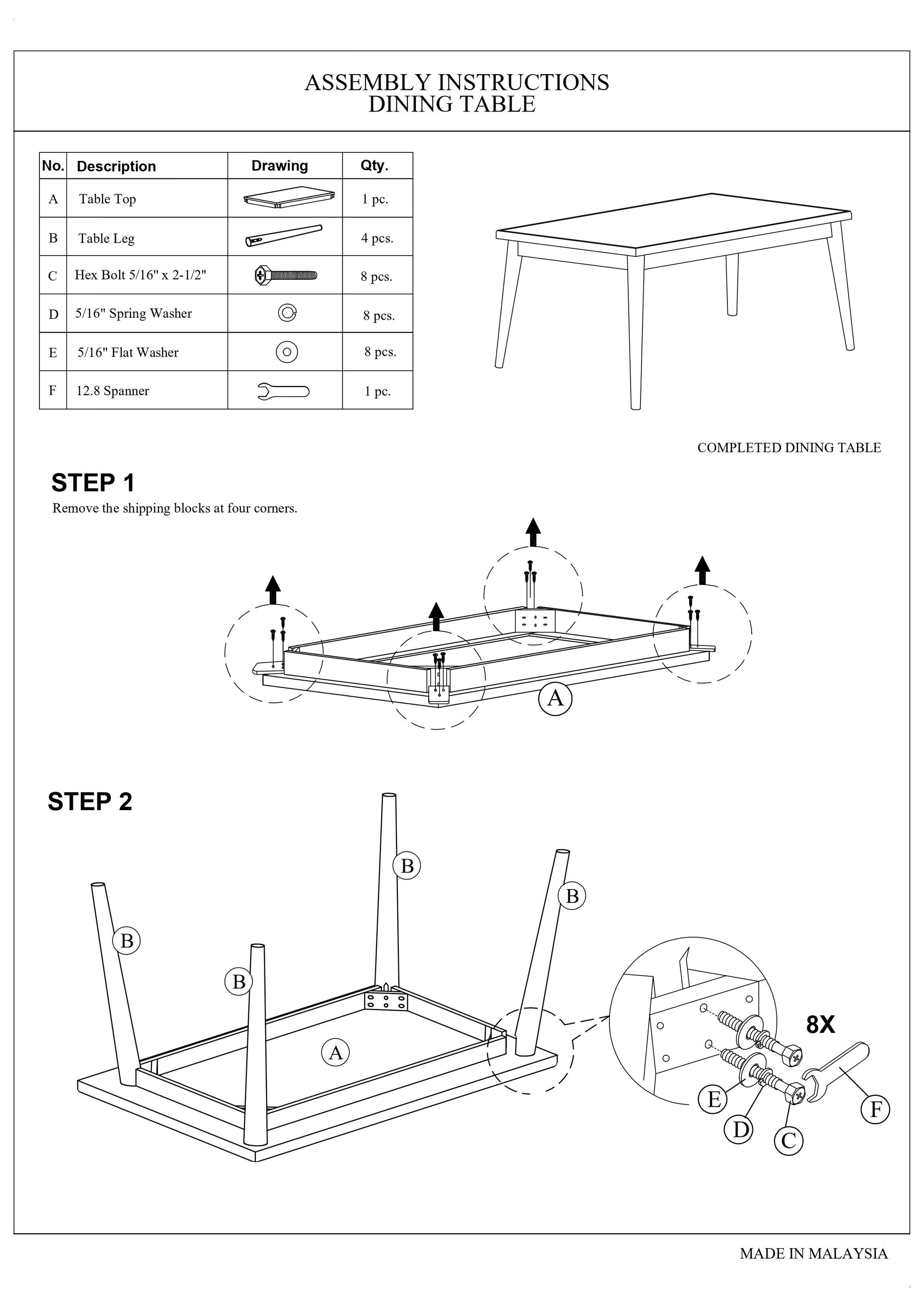 ASSEMBLY INSTRUCTIONS
DINING TABLE

| No. | Description | Drawing | Qty. |
|---|---|---|---|
| A | Table Top | | 1 pc. |
| B | Table Leg | | 4 pcs. |
| C | Hex Bolt 5/16" x 2-1/2" | | 8 pcs. |
| D | 5/16" Spring Washer | | 8 pcs. |
| E | 5/16" Flat Washer | | 8 pcs. |
| F | 12.8 Spanner | | 1 pc. |

COMPLETED DINING TABLE

STEP 1
Remove the shipping blocks at four corners.

A

STEP 2

B
B
B
B
A
8X
E
D
C
F

MADE IN MALAYSIA