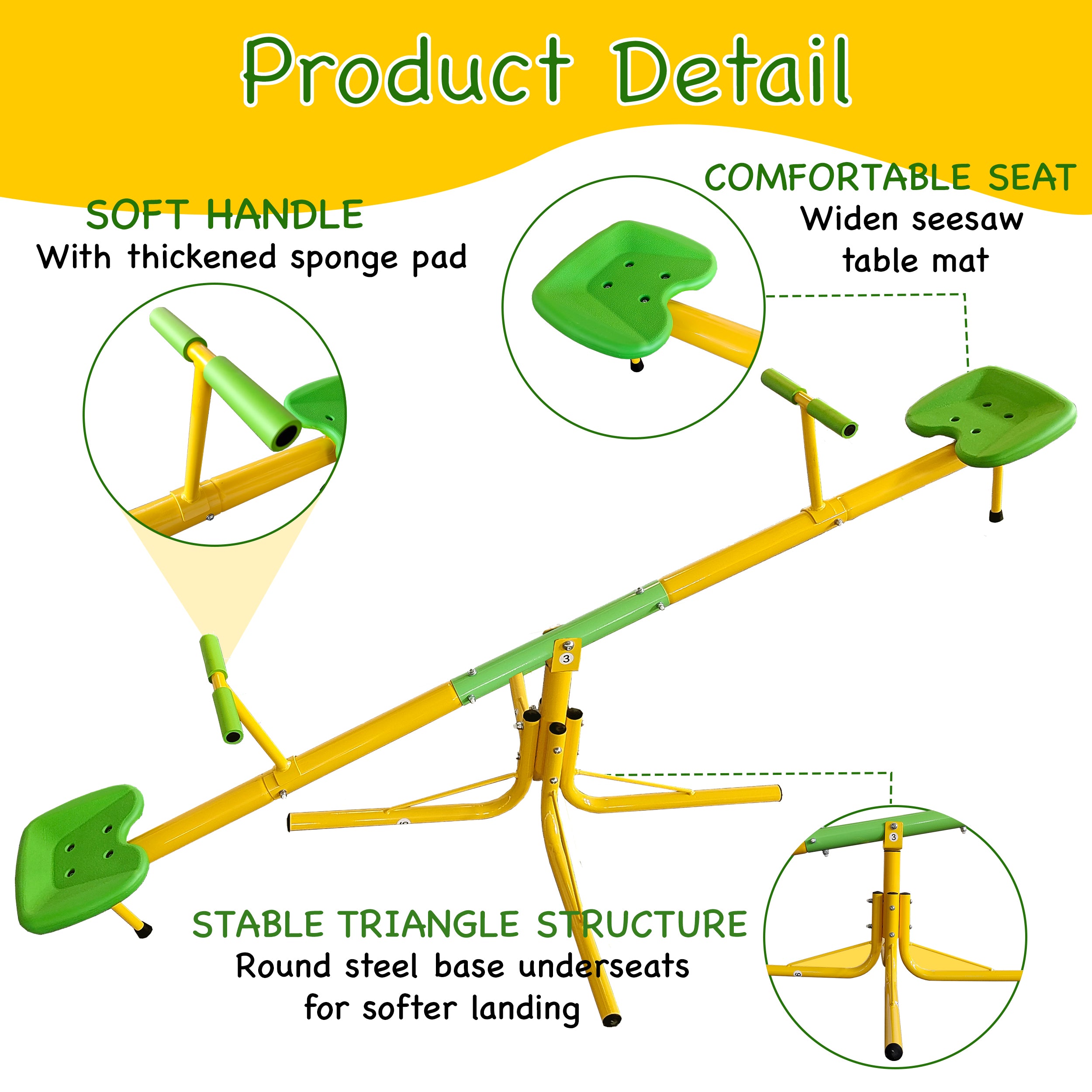 Product Detail

SOFT HANDLE
With thickened sponge pad

COMFORTABLE SEAT
Widen seesaw table mat

3

3

STABLE TRIANGLE STRUCTURE
Round steel base underseats for softer landing