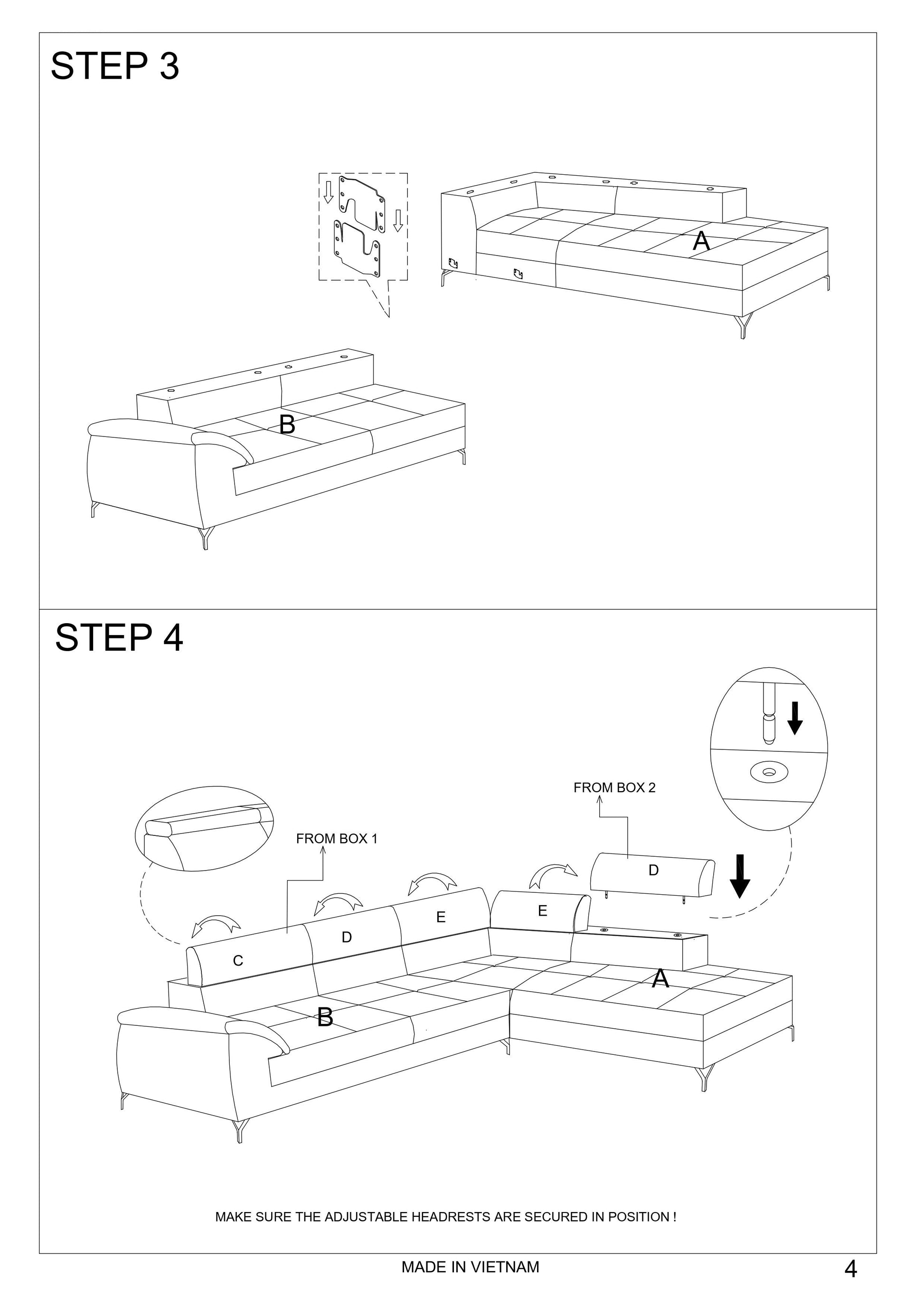 STEP 3

A

B

STEP 4

FROM BOX 2

FROM BOX 1

D

E

E

D

C

A

B

MAKE SURE THE ADJUSTABLE HEADRESTS ARE SECURED IN POSITION !

MADE IN VIETNAM

4