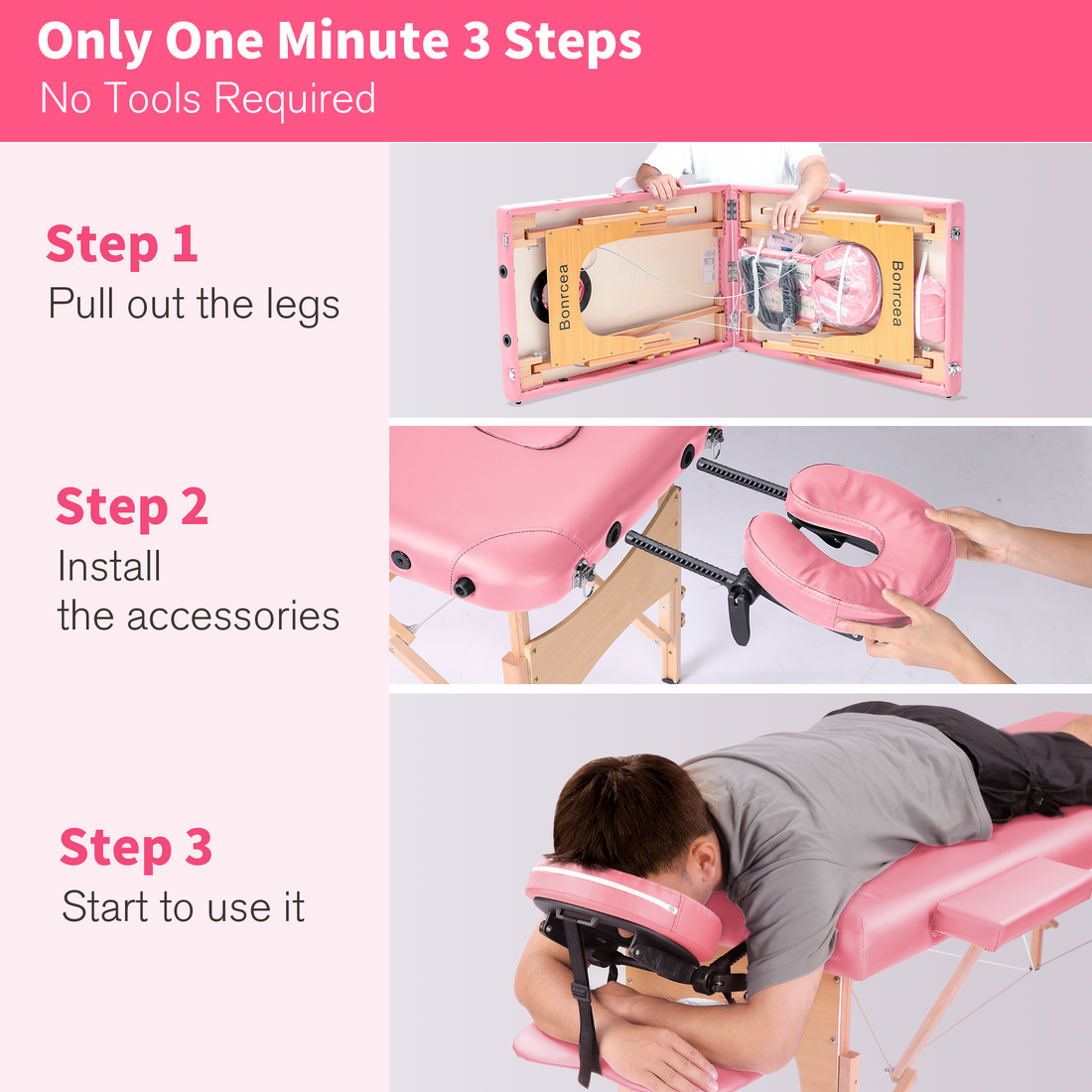 Only One Minute 3 Steps
No Tools Required

Step 1
Pull out the legs

Bonrcea

Bonrcea

Step 2
Install
the accessories

Step 3
Start to use it