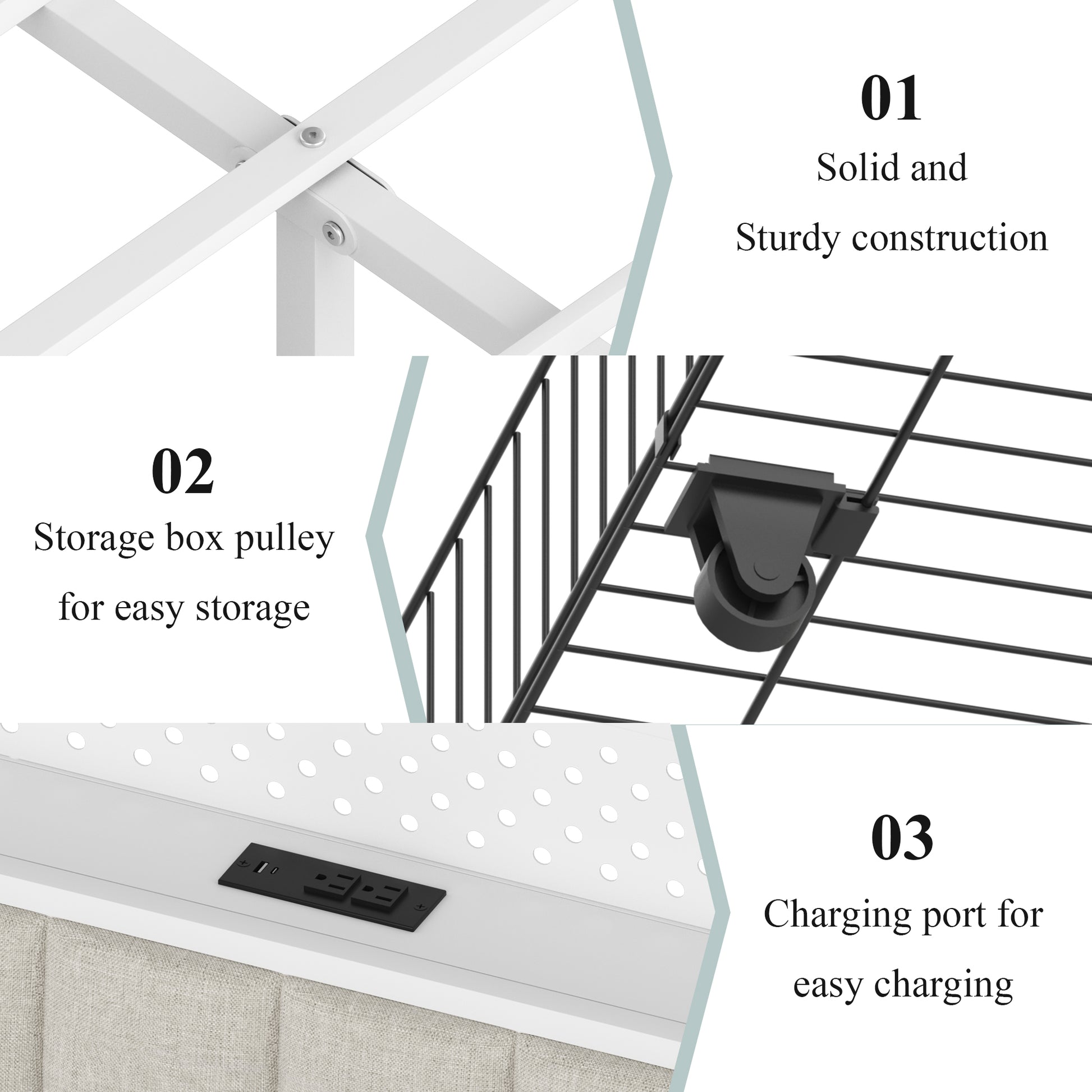 01

Solid and

Sturdy construction

02

Storage box pulley

for easy storage

03

Charging port for

easy charging