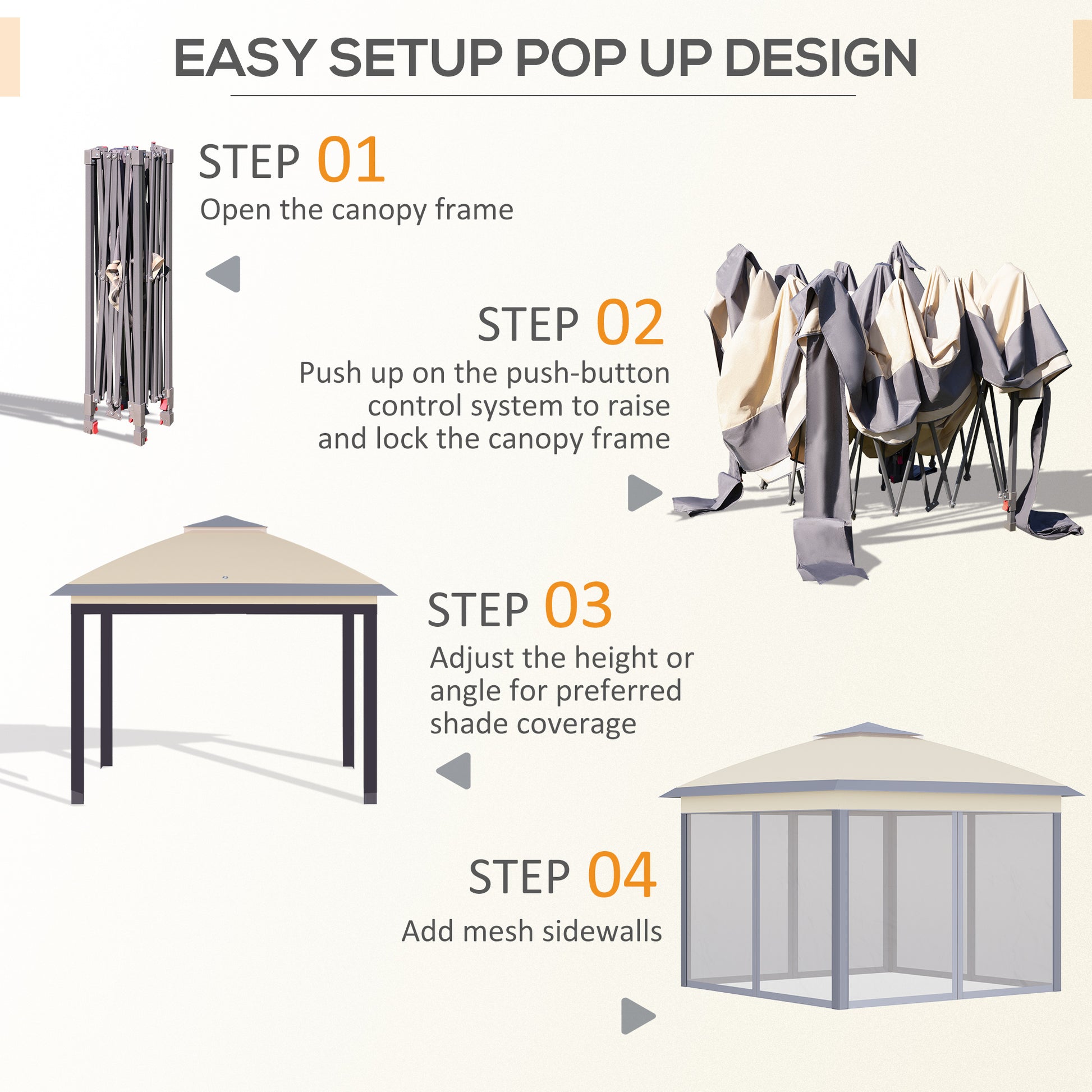 EASY SETUP POP UP DESIGN

STEP 01
Open the canopy frame

STEP 02
Push up on the push-button control system to raise and lock the canopy frame

STEP 03
Adjust the height or angle for preferred shade coverage

STEP 04
Add mesh sidewalls