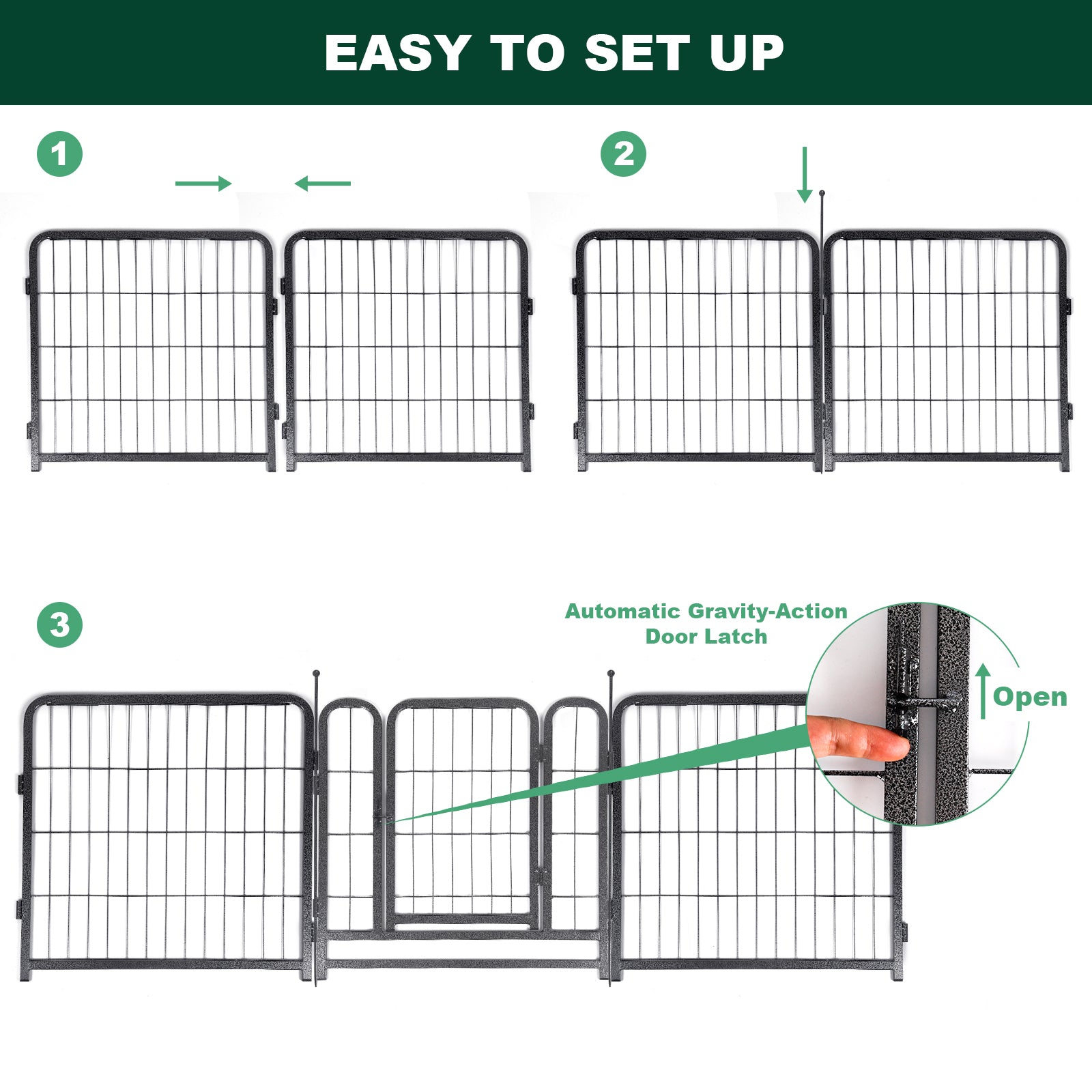 EASY TO SET UP

1

2

3

Automatic Gravity-Action Door Latch

Open