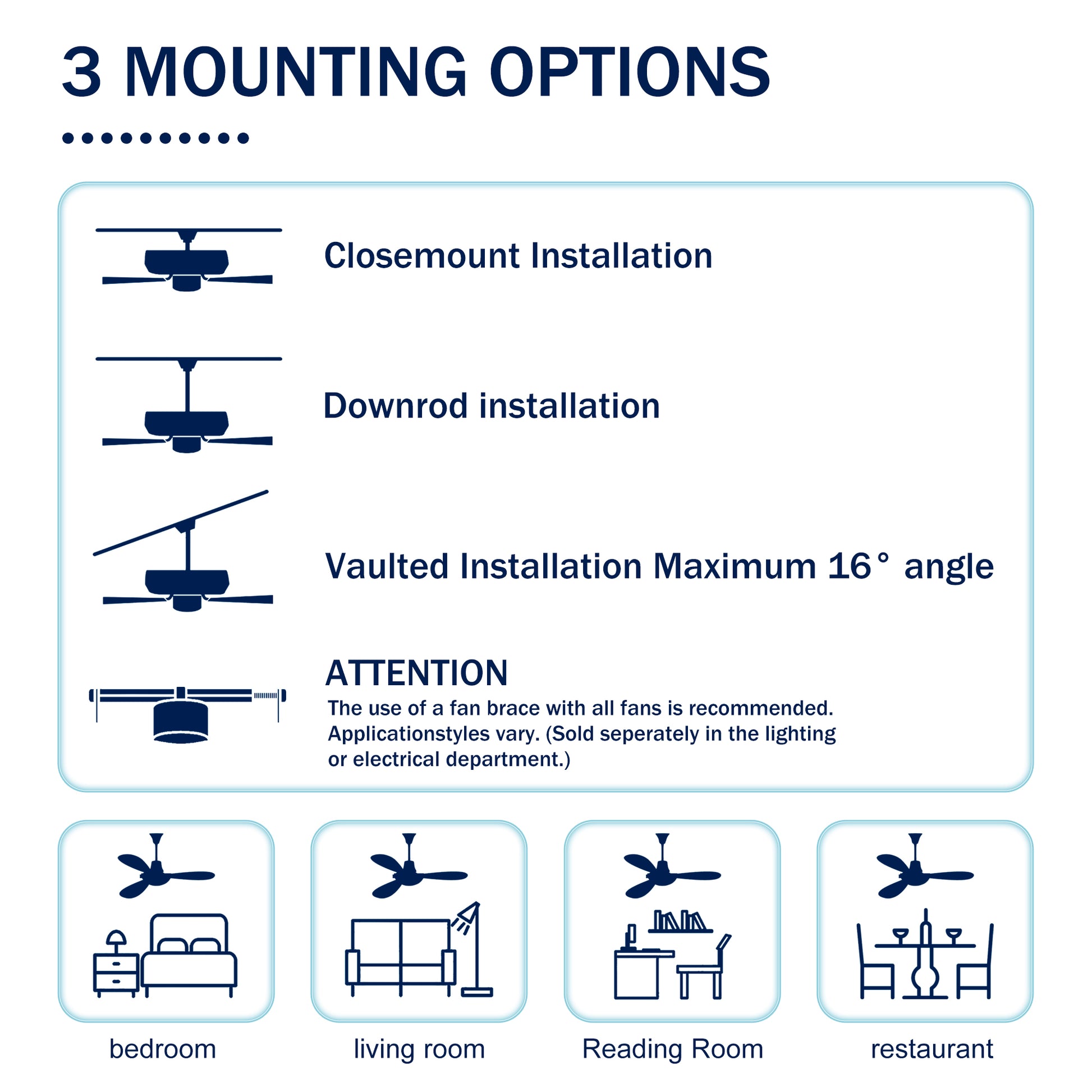 3 MOUNTING OPTIONS

Closemount Installation

Downrod installation

Vaulted Installation Maximum 16° angle

ATTENTION
The use of a fan brace with all fans is recommended. Applicationstyles vary. (Sold seperately in the lighting or electrical department.)

bedroom

living room

Reading Room

restaurant