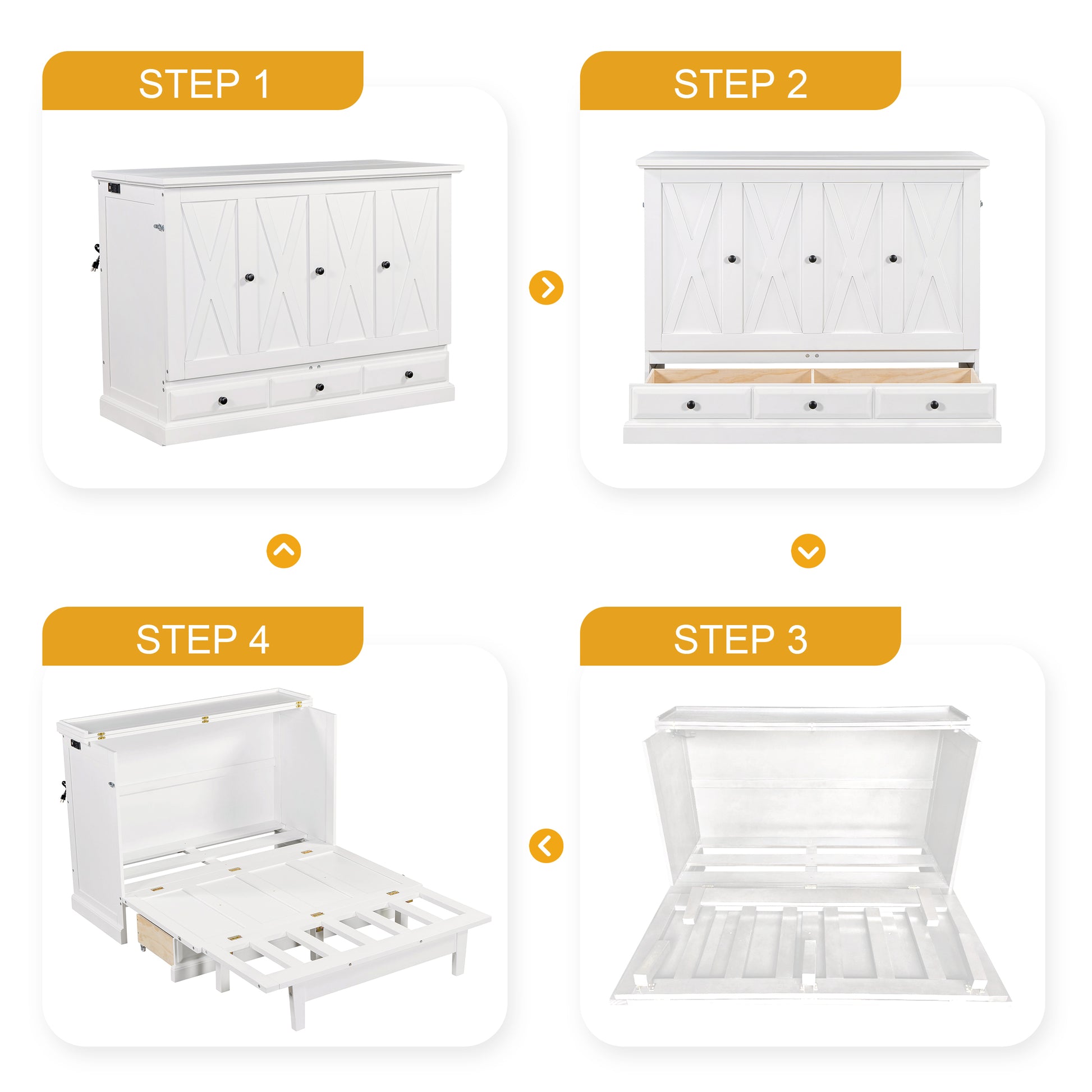 STEP 1

STEP 2

STEP 4

STEP 3