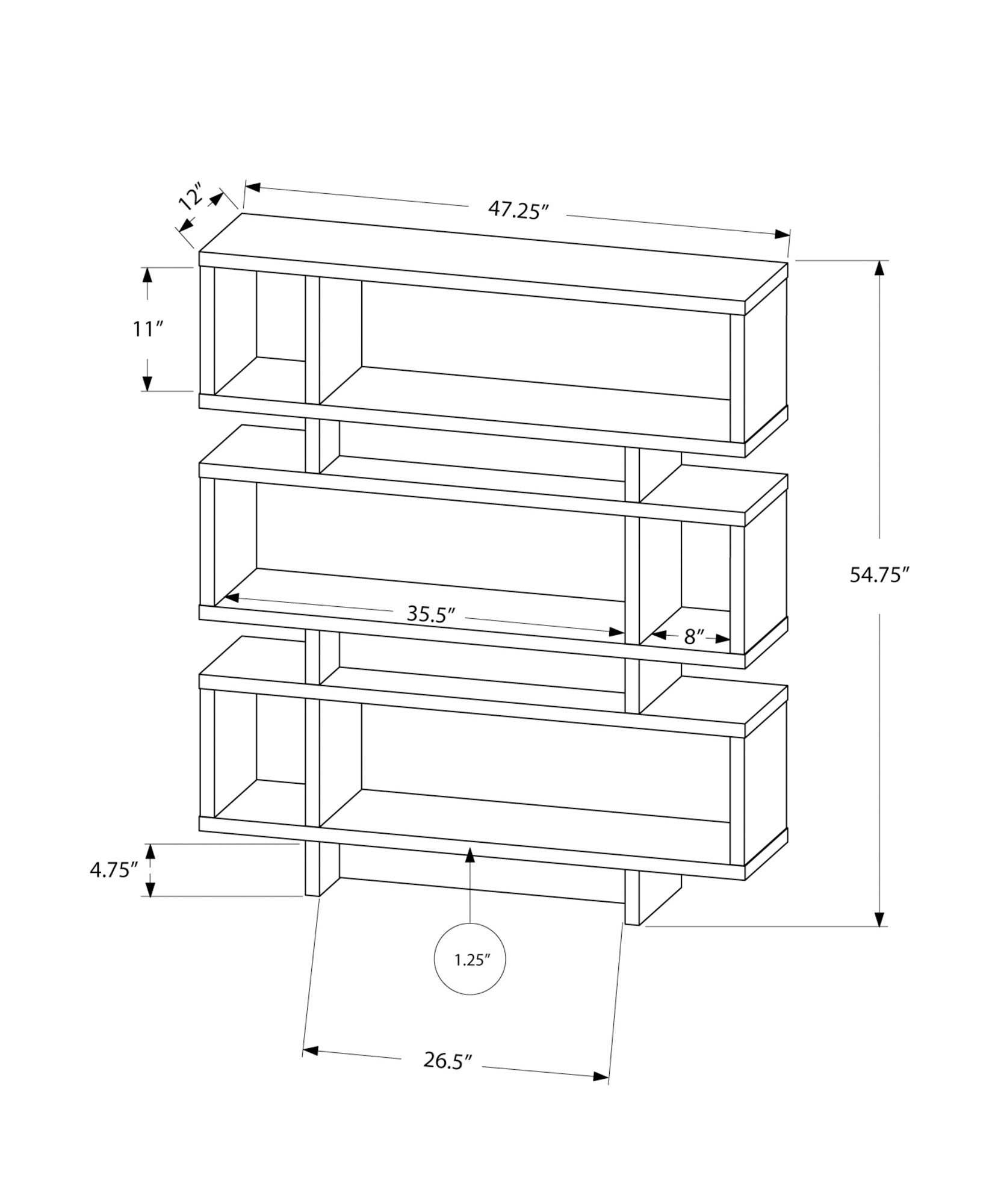 12″
47.25″
11″
54.75″
35.5″
8″
4.75″
1.25″
26.5″