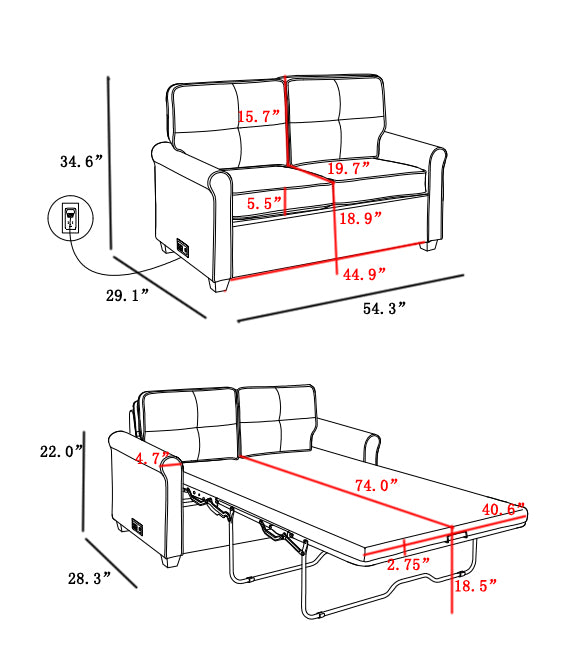 34.6”
15.7”
19.7”
5.5”
18.9”
44.9”
29.1”
54.3”

22.0”
4.7”
74.0”
40.6”
2.75”
18.5”
28.3”