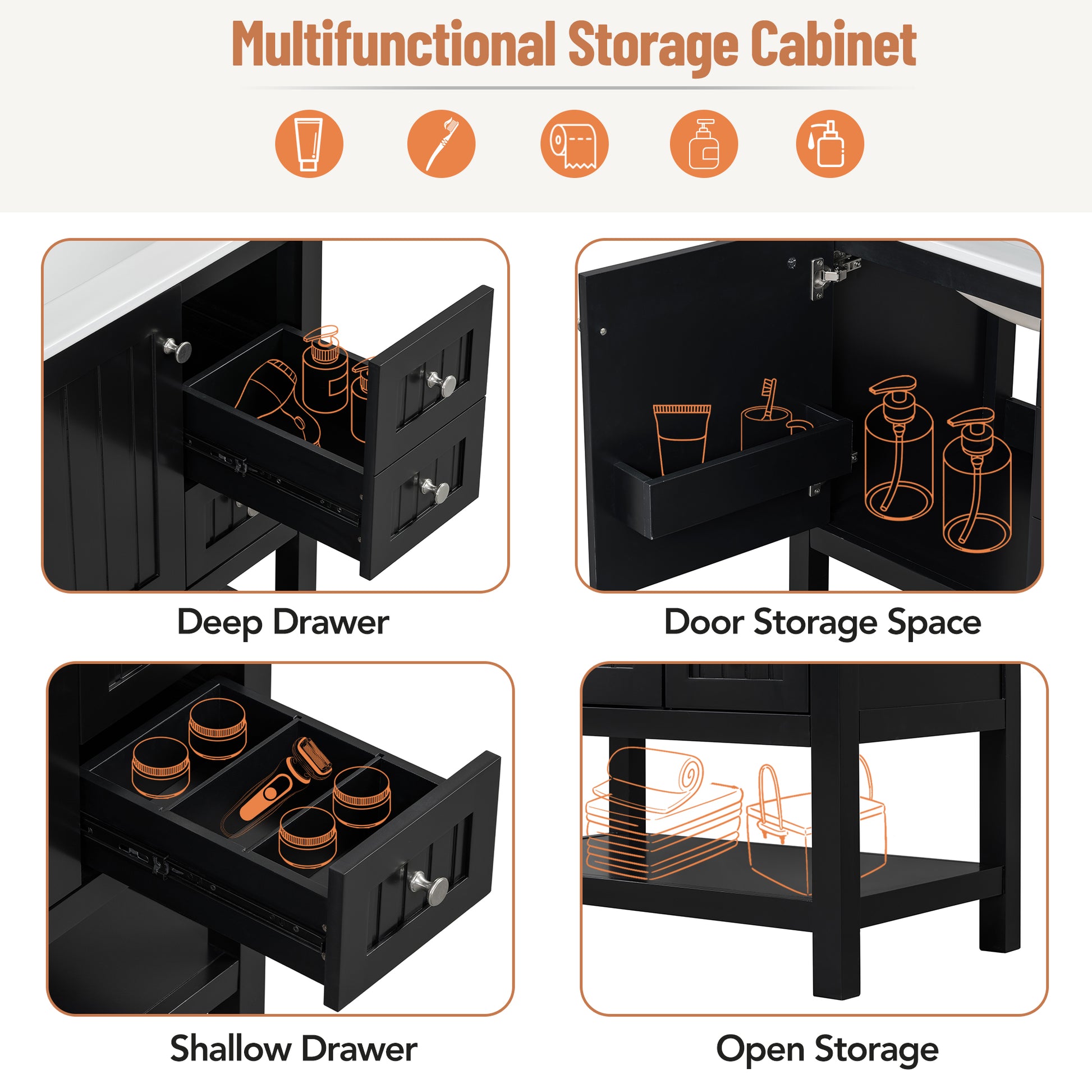 Multifunctional Storage Cabinet

Deep Drawer

Door Storage Space

Shallow Drawer

Open Storage