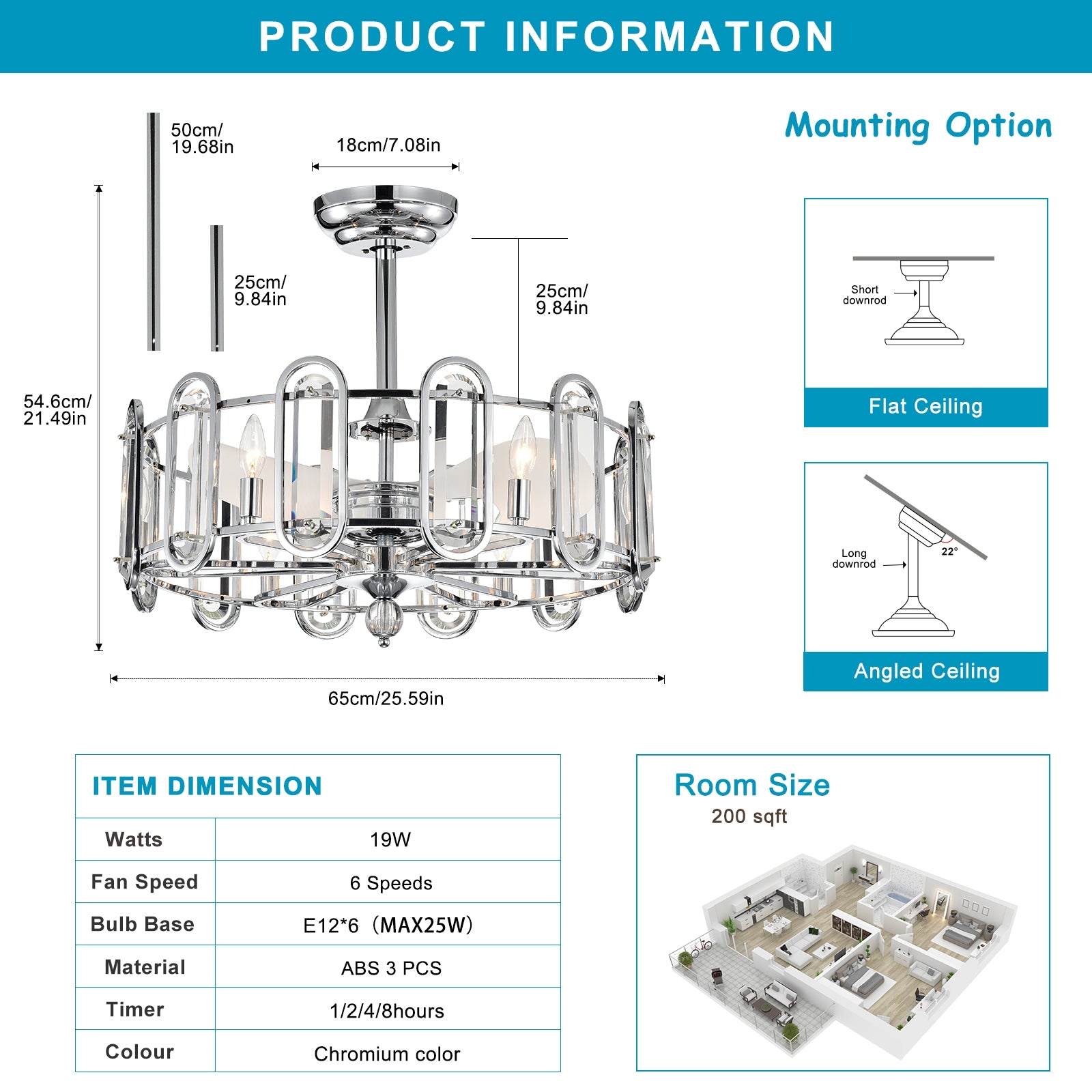 PRODUCT INFORMATION

50cm/
19.68in

18cm/7.08in

25cm/
9.84in

25cm/
9.84in

54.6cm/
21.49in

65cm/25.59in

Mounting Option

Short downrod

Flat Ceiling

Long downrod

22°

Angled Ceiling

ITEM DIMENSION

| Watts | 19W |
|---|---|
| Fan Speed | 6 Speeds |
| Bulb Base | E12*6（MAX25W） |
| Material | ABS 3 PCS |
| Timer | 1/2/4/8hours |
| Colour | Chromium color |

Room Size
200 sqft