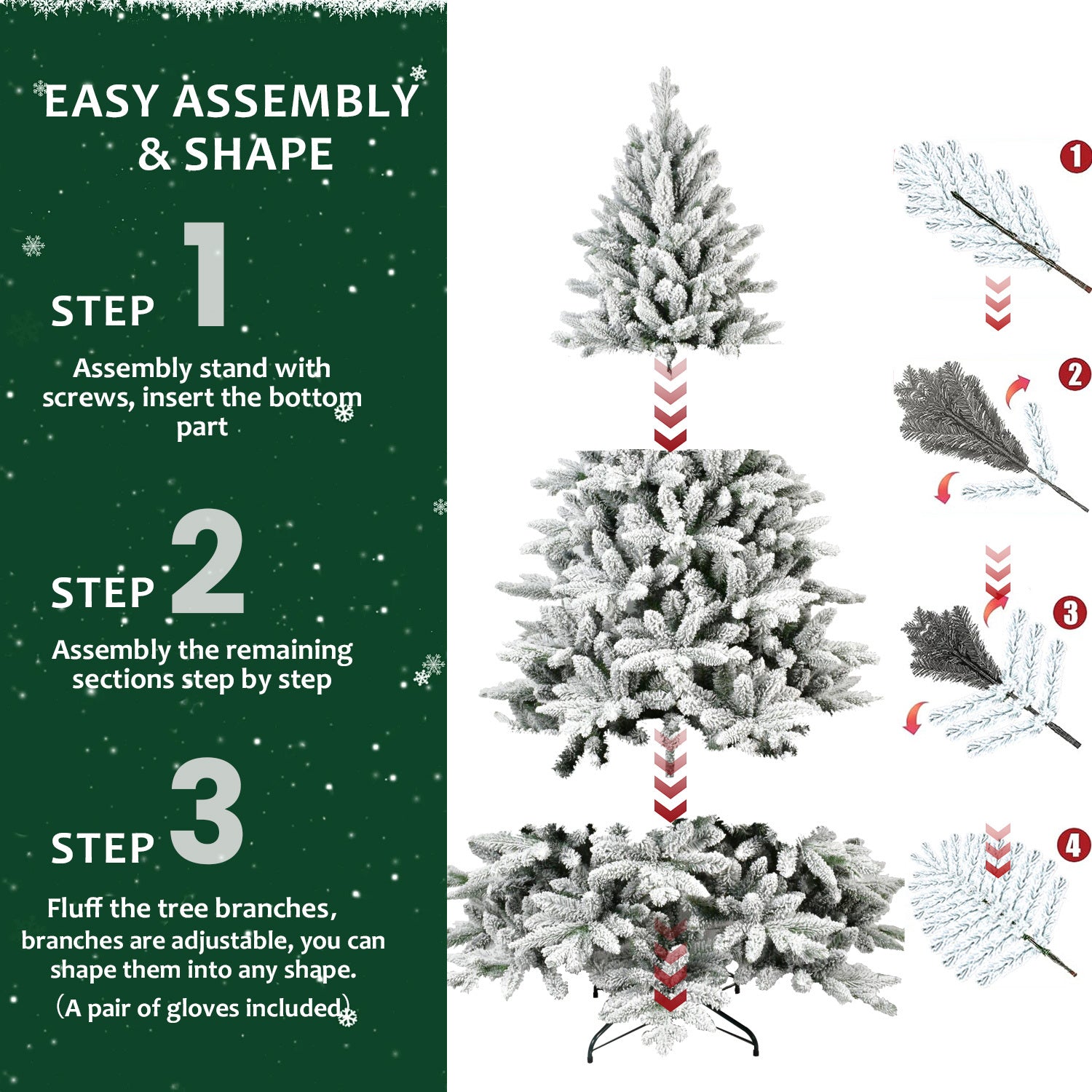 EASY ASSEMBLY & SHAPE

STEP 1

Assembly stand with screws, insert the bottom part

STEP 2

Assembly the remaining sections step by step

STEP 3

Fluff the tree branches, branches are adjustable, you can shape them into any shape.
（A pair of gloves included）

1

2

3

4