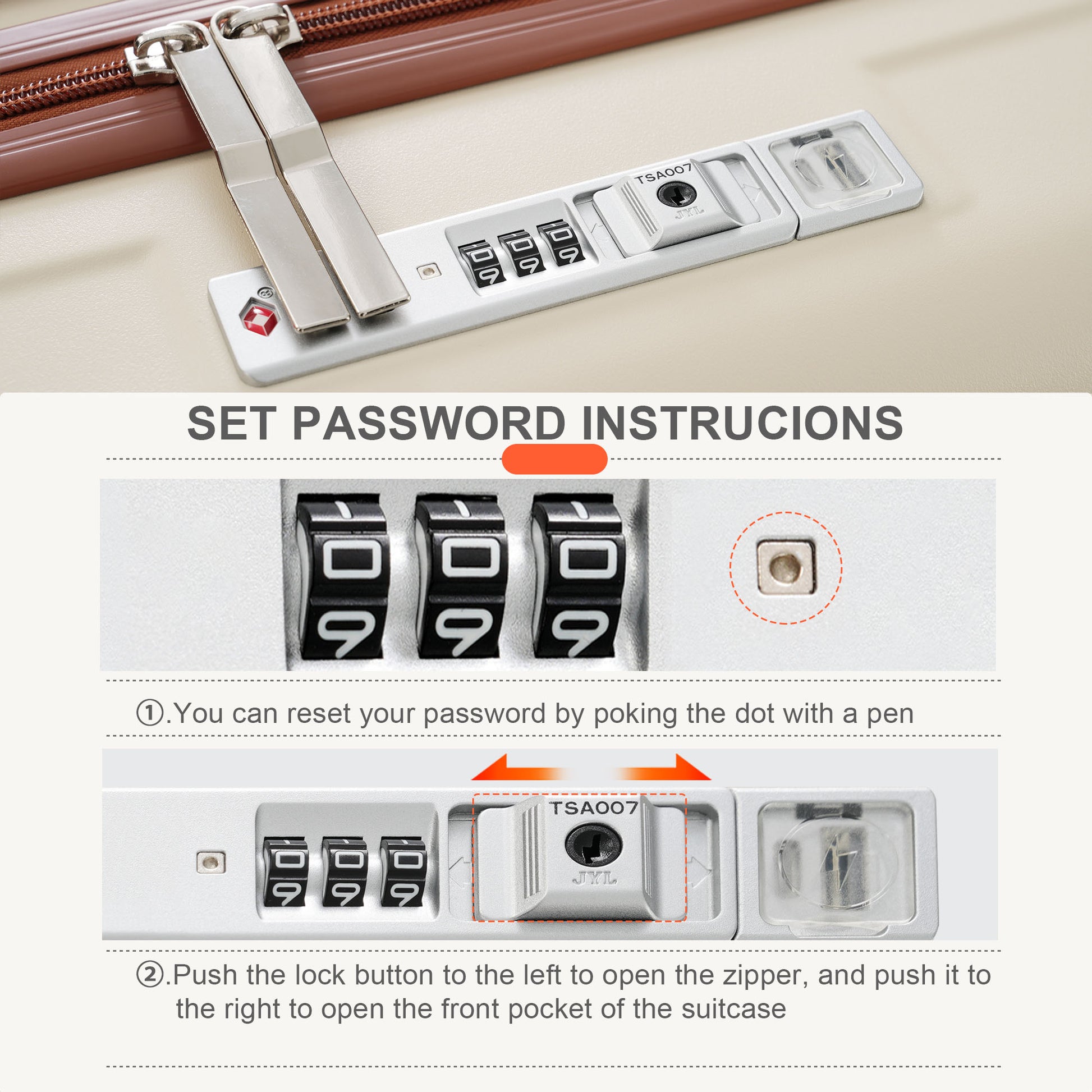 TSA007
JYL

SET PASSWORD INSTRUCIONS

①.You can reset your password by poking the dot with a pen

TSA007
JYL

②.Push the lock button to the left to open the zipper, and push it to the right to open the front pocket of the suitcase