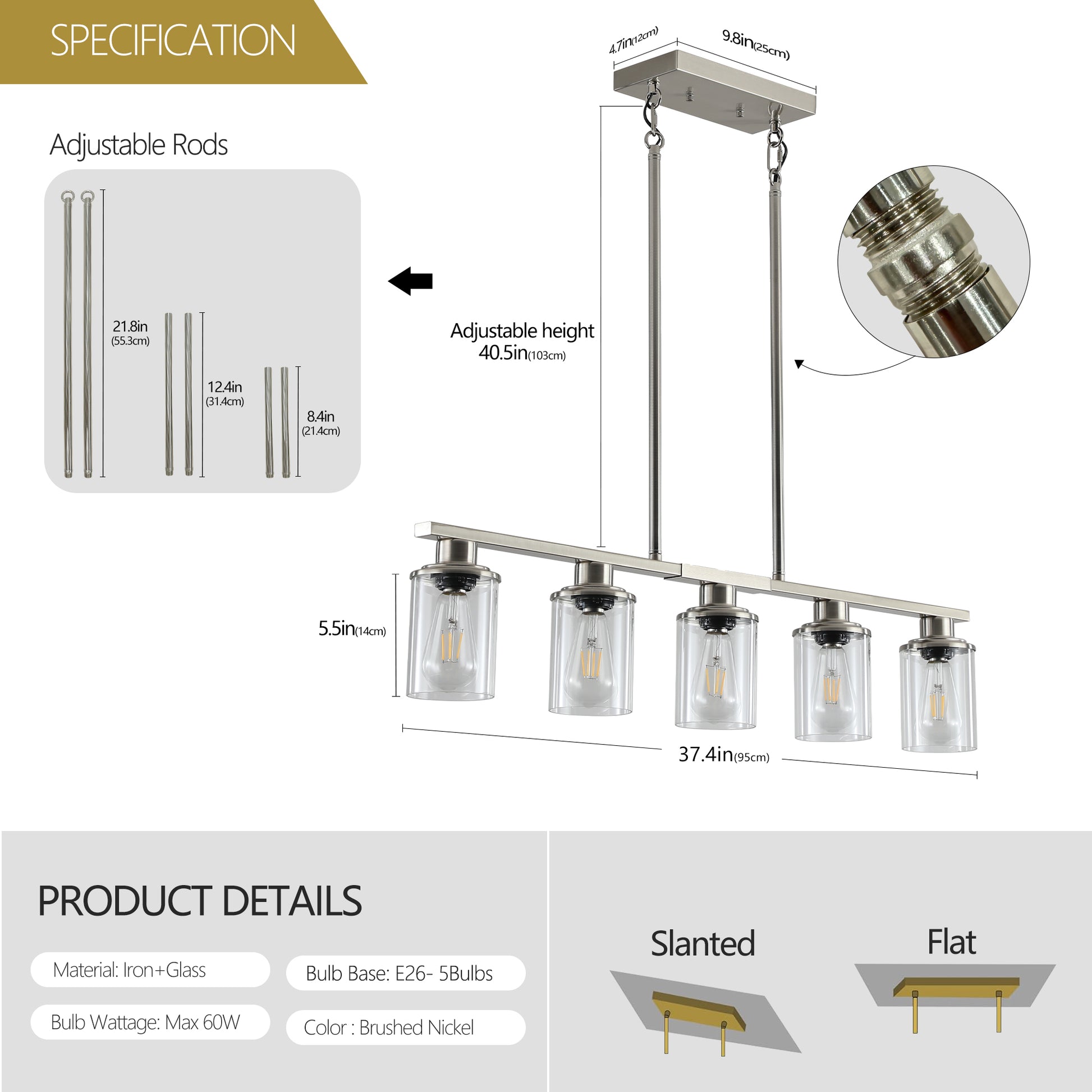 SPECIFICATION

Adjustable Rods

21.8in
(55.3cm)

12.4in
(31.4cm)

8.4in
(21.4cm)

4.7in(12cm)

9.8in(25cm)

Adjustable height
40.5in(103cm)

5.5in(14cm)

37.4in(95cm)

PRODUCT DETAILS

Material: Iron+Glass

Bulb Base: E26- 5Bulbs

Bulb Wattage: Max 60W

Color : Brushed Nickel

Slanted

Flat