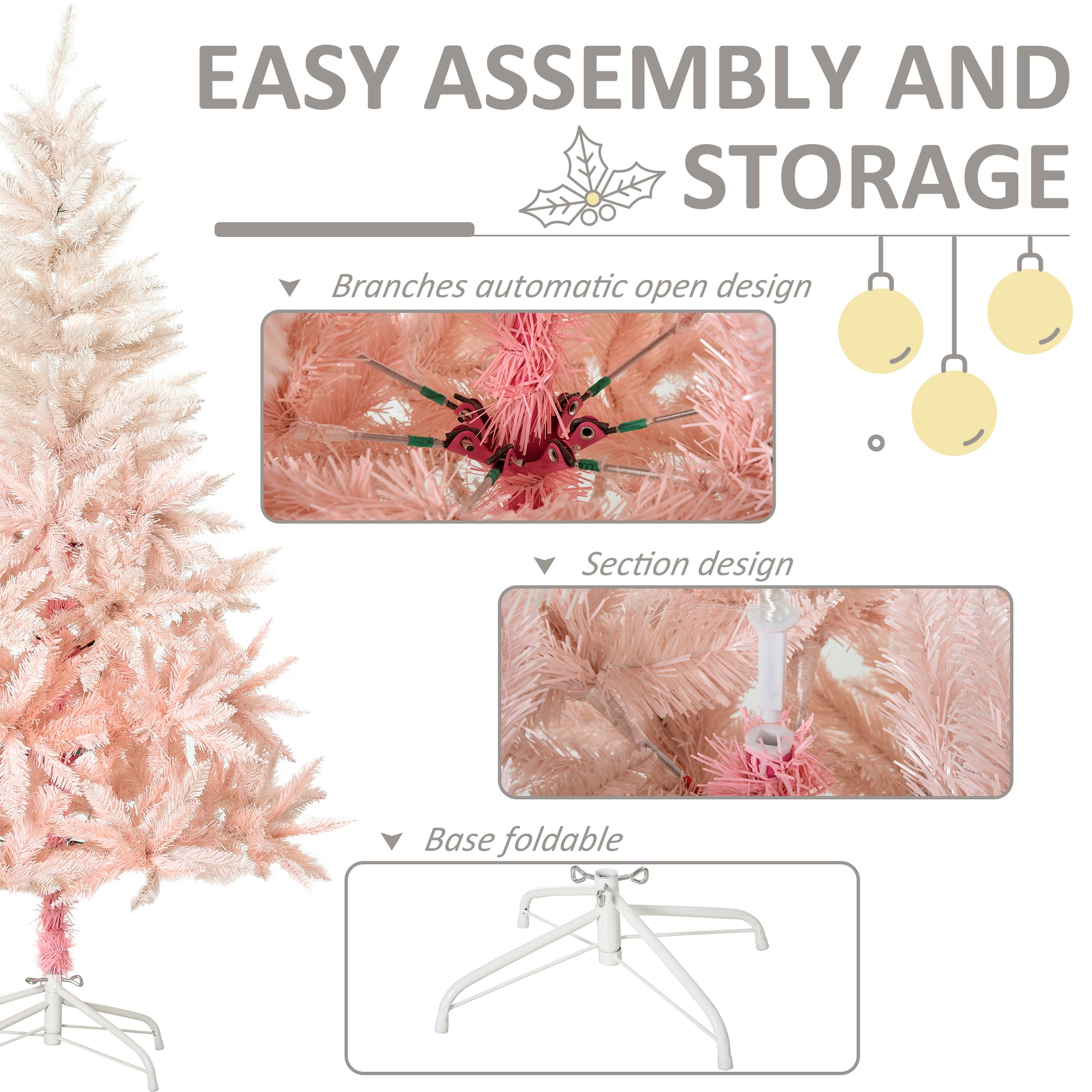 EASY ASSEMBLY AND STORAGE

Branches automatic open design

Section design

Base foldable