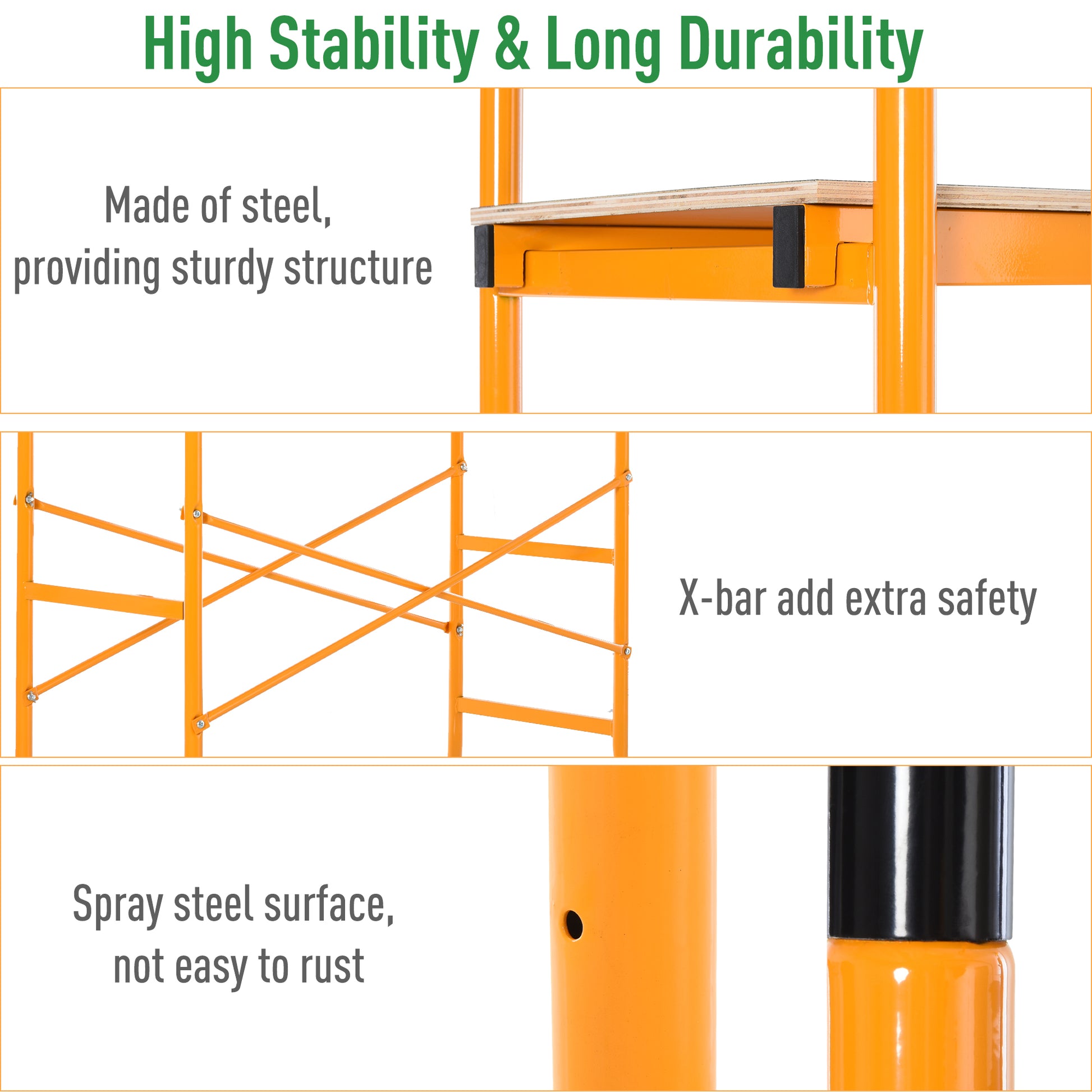 High Stability & Long Durability

Made of steel, providing sturdy structure

X-bar add extra safety

Spray steel surface, not easy to rust