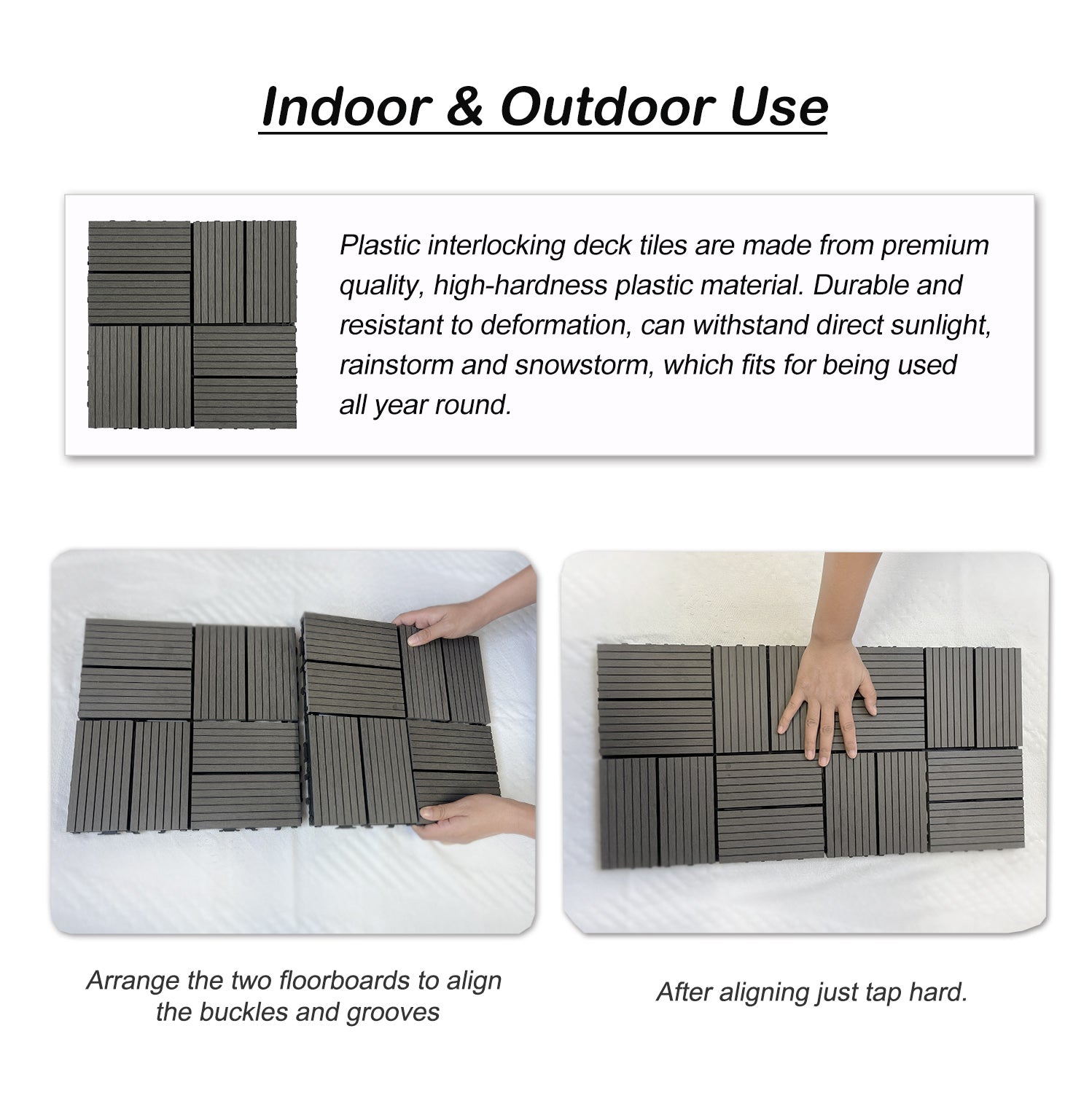 Indoor & Outdoor Use

Plastic interlocking deck tiles are made from premium quality, high-hardness plastic material. Durable and resistant to deformation, can withstand direct sunlight, rainstorm and snowstorm, which fits for being used all year round.

Arrange the two floorboards to align the buckles and grooves

After aligning just tap hard.