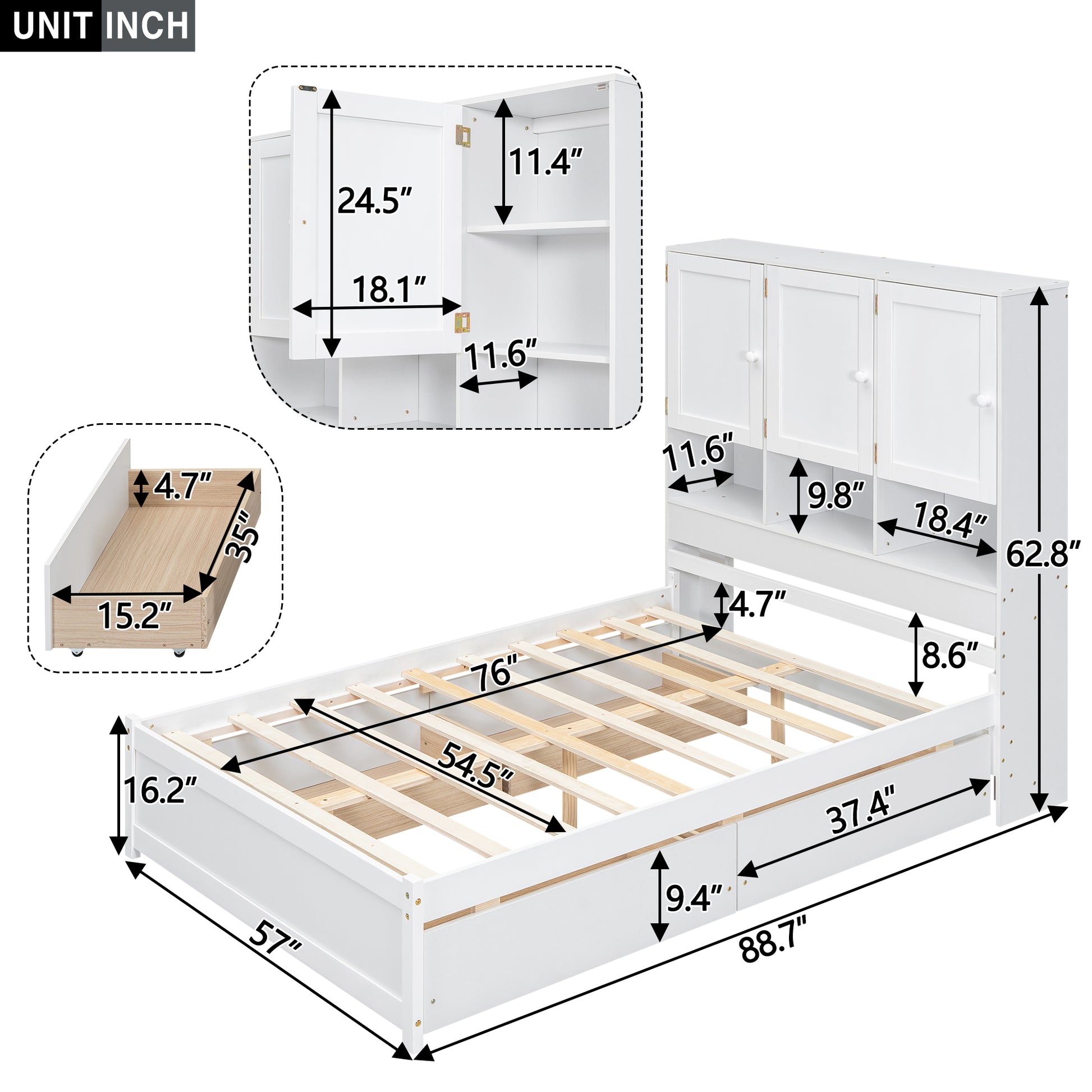 UNIT INCH

24.5″
11.4″
18.1″
11.6″

4.7″
35″
15.2″

11.6″
9.8″
18.4″
62.8″
4.7″
8.6″
76″
54.5″
16.2″
37.4″
9.4″
57″
88.7″