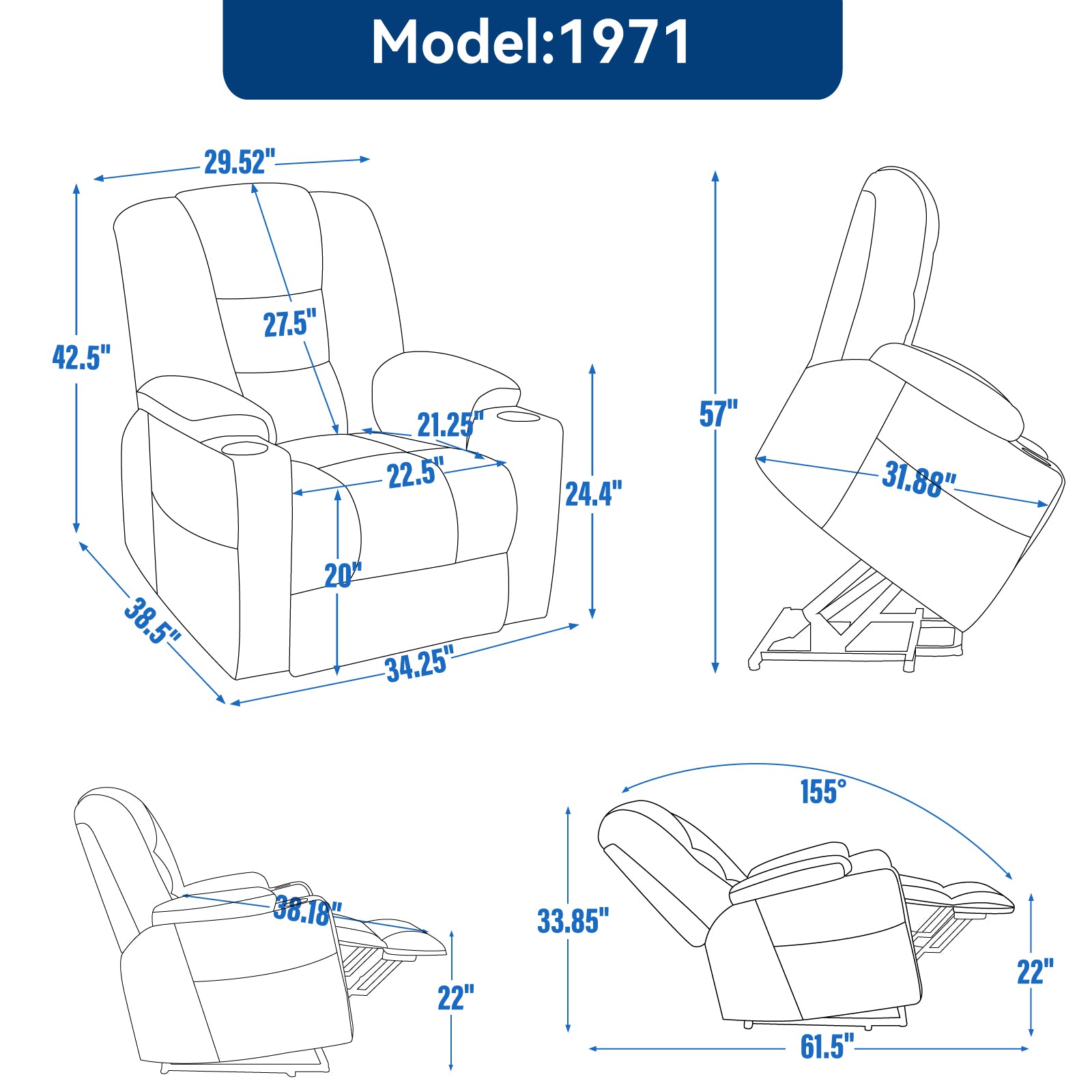 Model:1971

29.52"

42.5"

27.5"

21.25"

22.5"

24.4"

20"

38.5"

34.25"

57"

31.88"

38.18"

22"

155°

33.85"

22"

61.5"