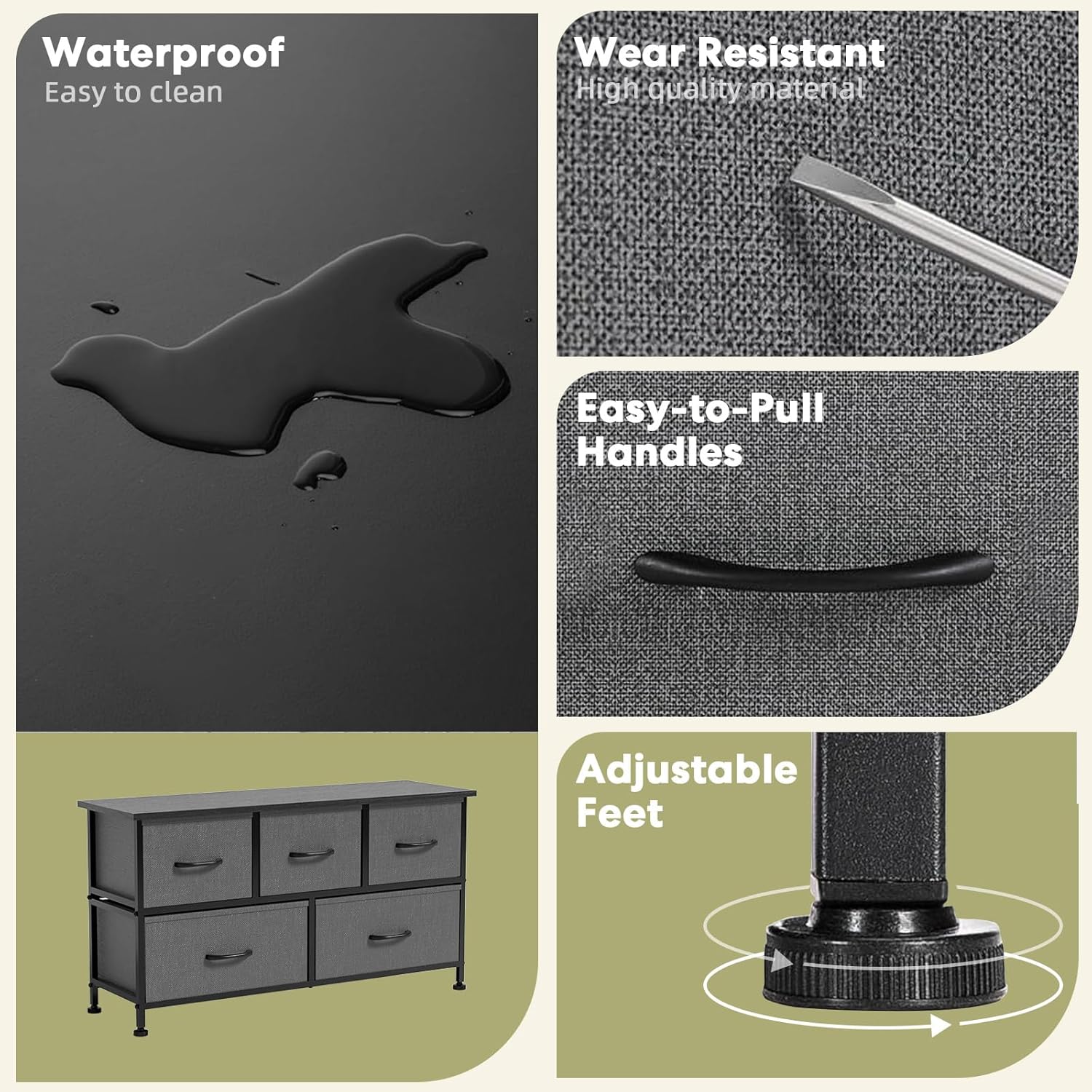 Waterproof
Easy to clean

Wear Resistant
High quality material

Easy-to-Pull
Handles

Adjustable
Feet