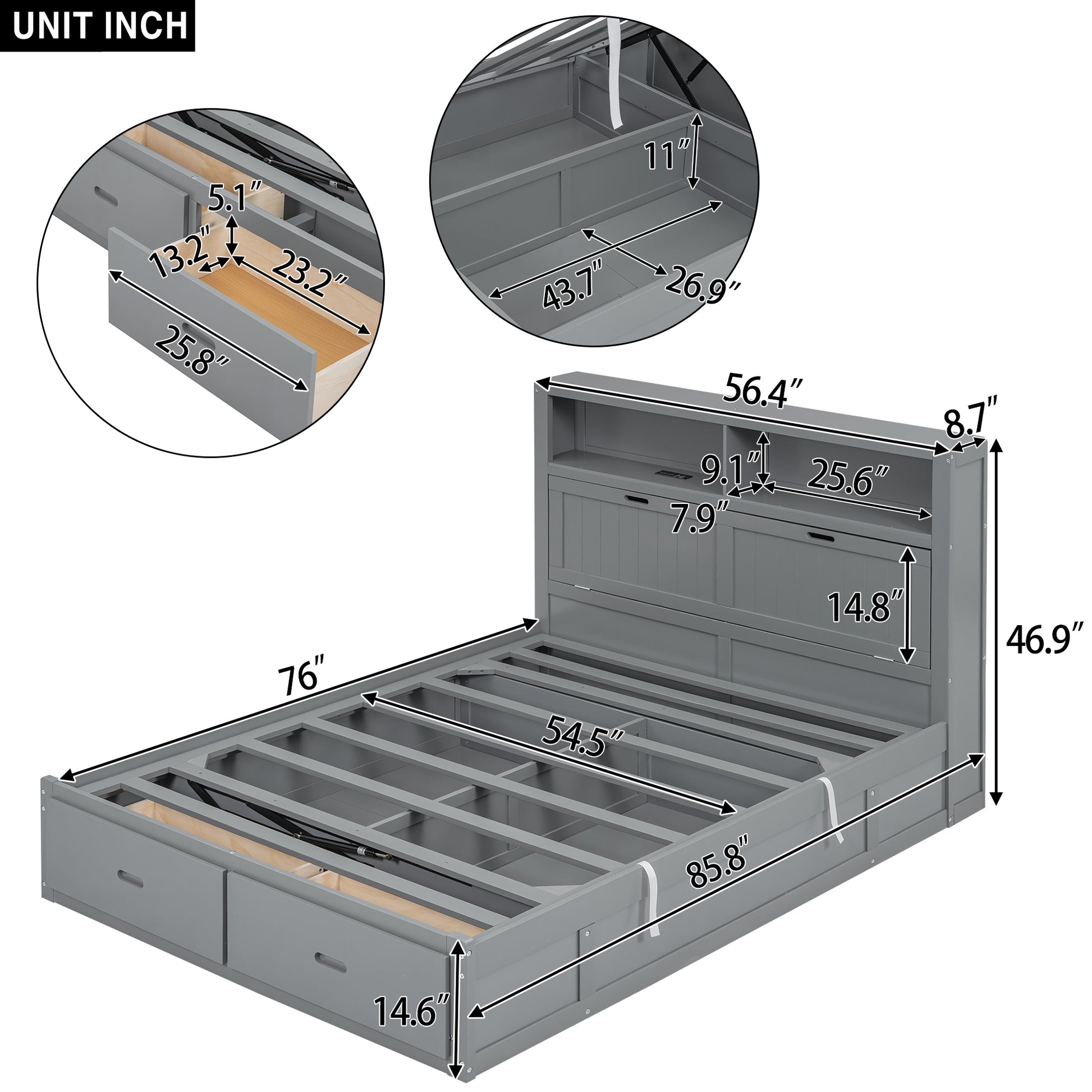 UNIT INCH

5.1″
13.2″
23.2″
25.8″

11″
43.7″
26.9″

56.4″
8.7″
9.1″
25.6″
7.9″
14.8″
46.9″
76″
54.5″
85.8″
14.6″