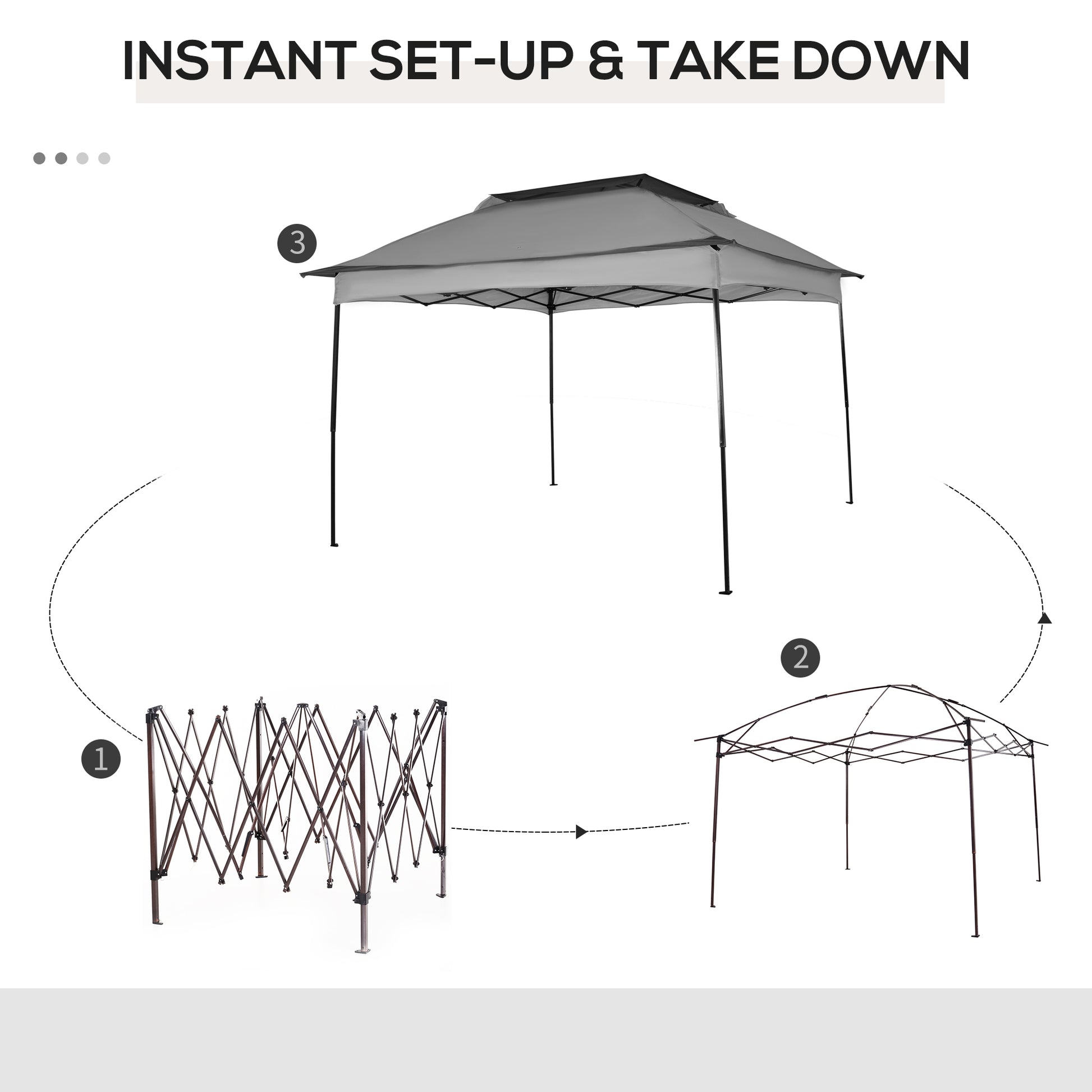 INSTANT SET-UP & TAKE DOWN

3

2

1