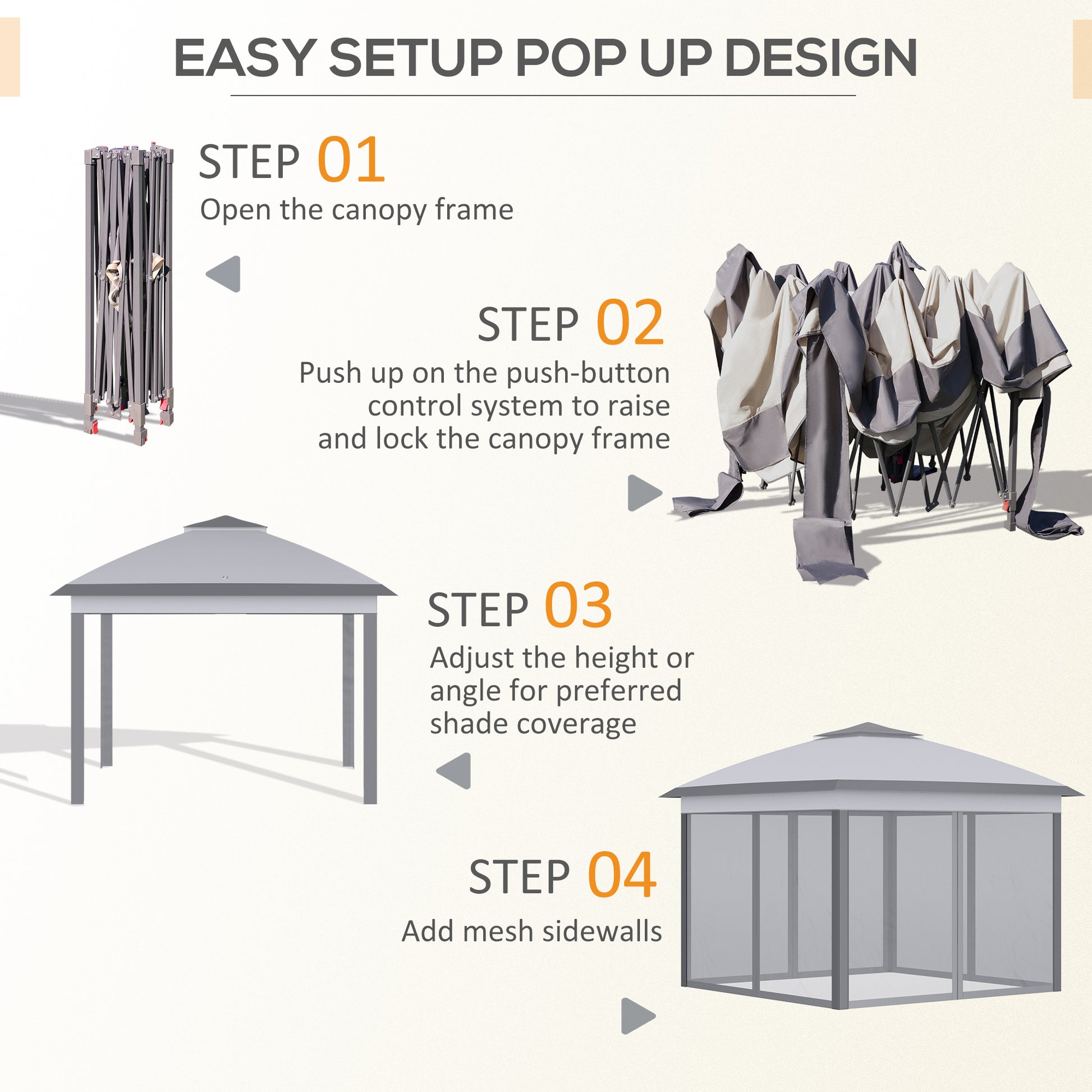 EASY SETUP POP UP DESIGN

STEP 01
Open the canopy frame

STEP 02
Push up on the push-button control system to raise and lock the canopy frame

STEP 03
Adjust the height or angle for preferred shade coverage

STEP 04
Add mesh sidewalls